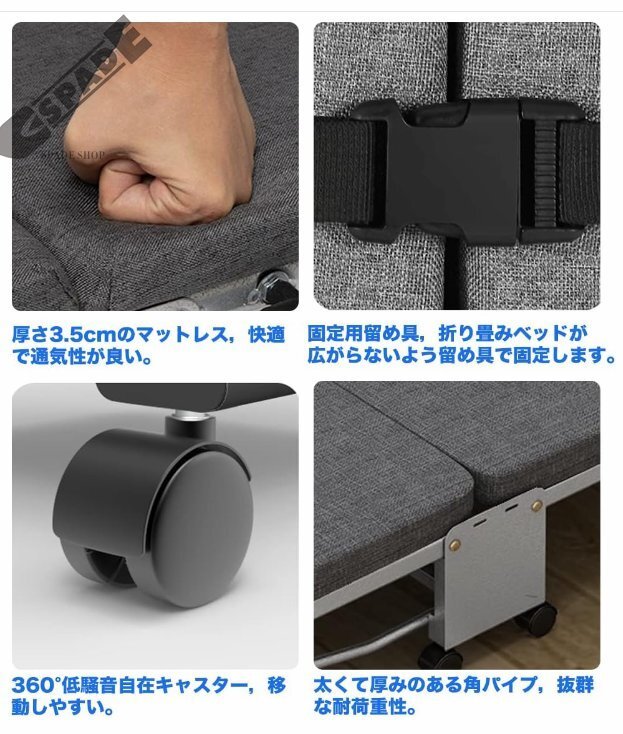 SPADE
SPADE SHOP

厚さ3.5cmのマットレス，快適で通気性が良い。

固定用留め具，折り畳みベッドが広がらないよう留め具で固定します。

360°低騒音自在キャスター，移動しやすい。

太くて厚みのある角パイプ，抜群な耐荷重性。