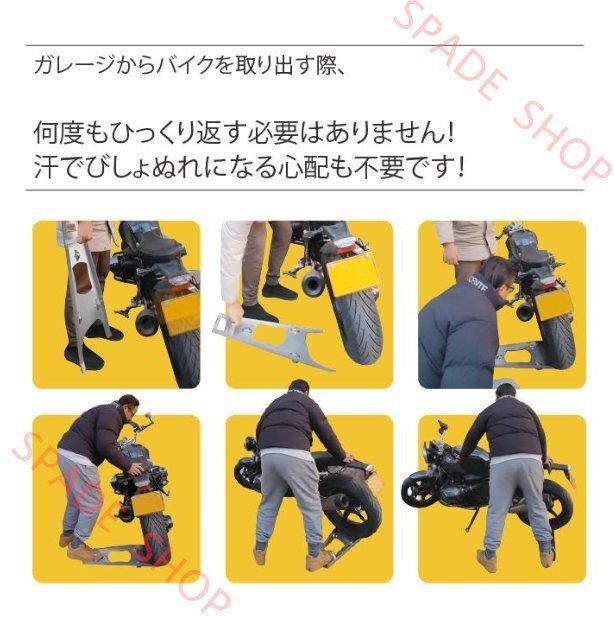 SPADE SHOP

ガレージからバイクを取り出す際、

何度もひっくり返す必要はありません!
汗でびしょぬれになる心配も不要です!

SPADE SHOP