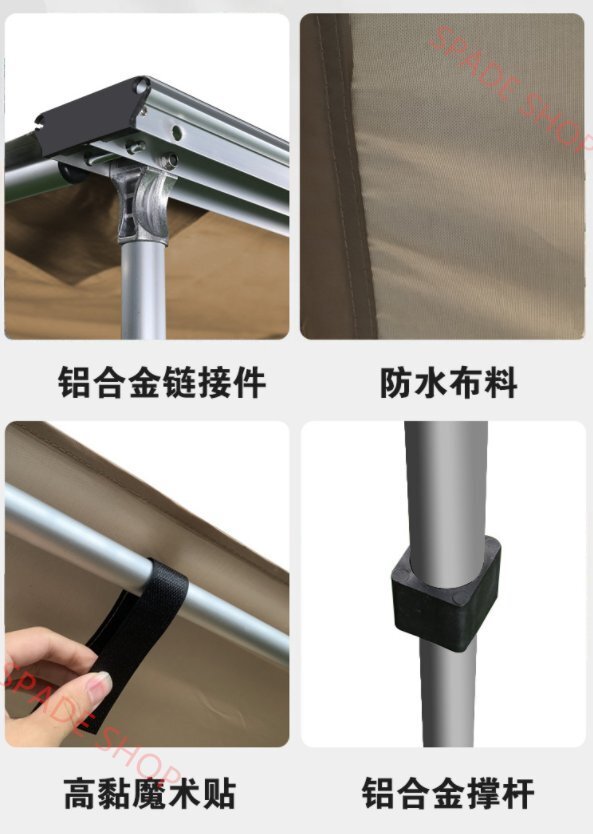 SPADE SHOP

铝合金链接件

防水布料

SPADE SHOP

高黏魔术贴

铝合金撑杆