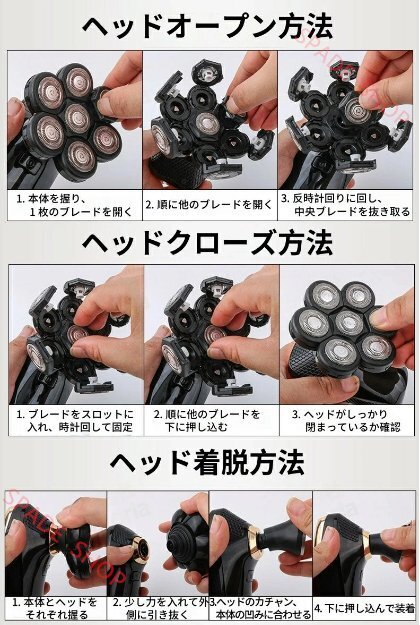 ヘッドオープン方法

1. 本体を握り、1枚のブレードを開く

2. 順に他のブレードを開く

3. 反時計回りに回し、中央ブレードを抜き取る

ヘッドクローズ方法

1. ブレードをスロットに入れ、時計回して固定

2. 順に他のブレードを下に押し込む

3. ヘッドがしっかり閉まっているか確認

ヘッド着脱方法

SPADE SHOP

1. 本体とヘッドをそれぞれ握る

2. 少し力を入れて外側に引き抜く

3.ヘッドのカチャン、本体の凹みに合わせる

4. 下に押し込んで装着