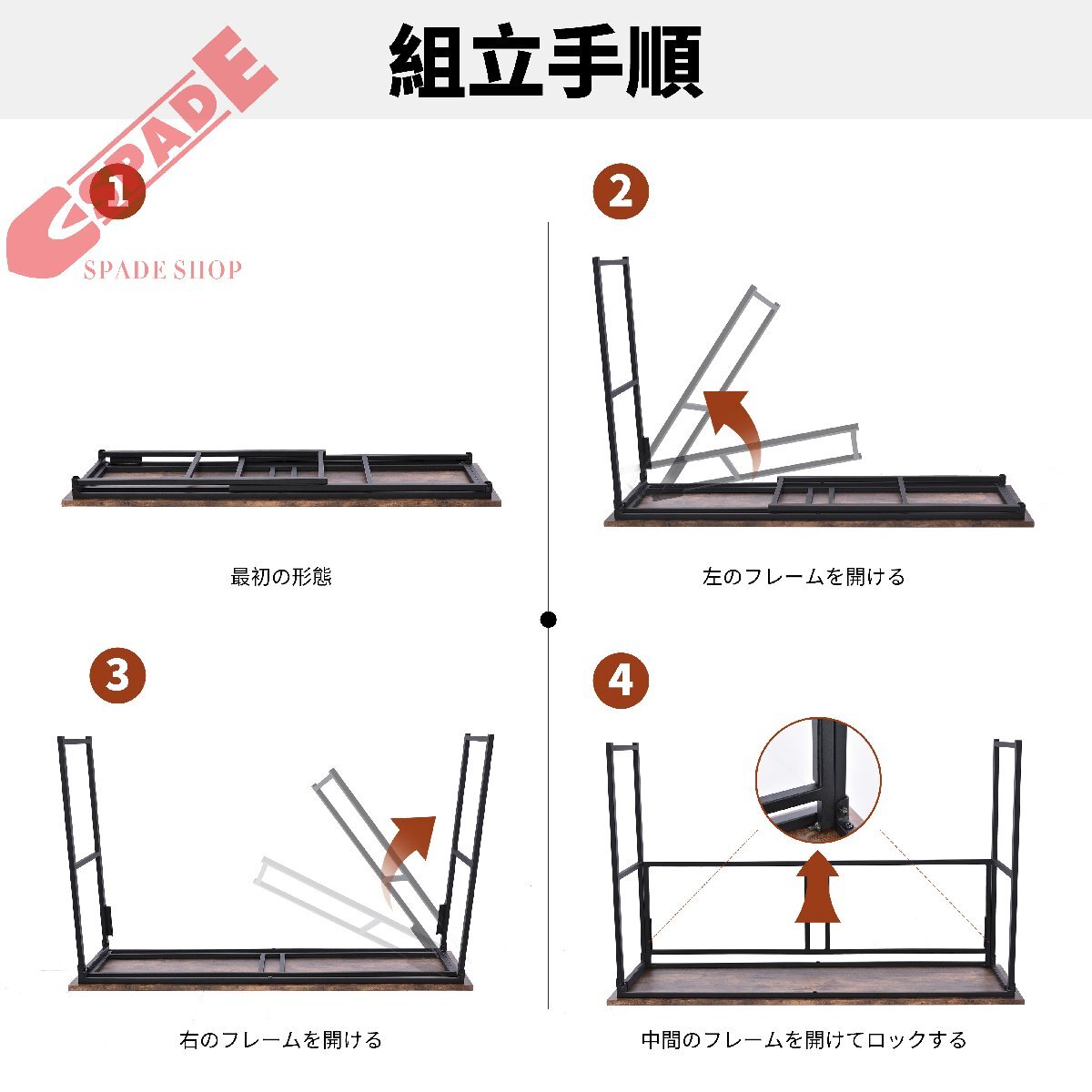 組立手順

SPADE

SPADE SHOP

1

最初の形態

2

左のフレームを開ける

3

右のフレームを開ける

4

中間のフレームを開けてロックする