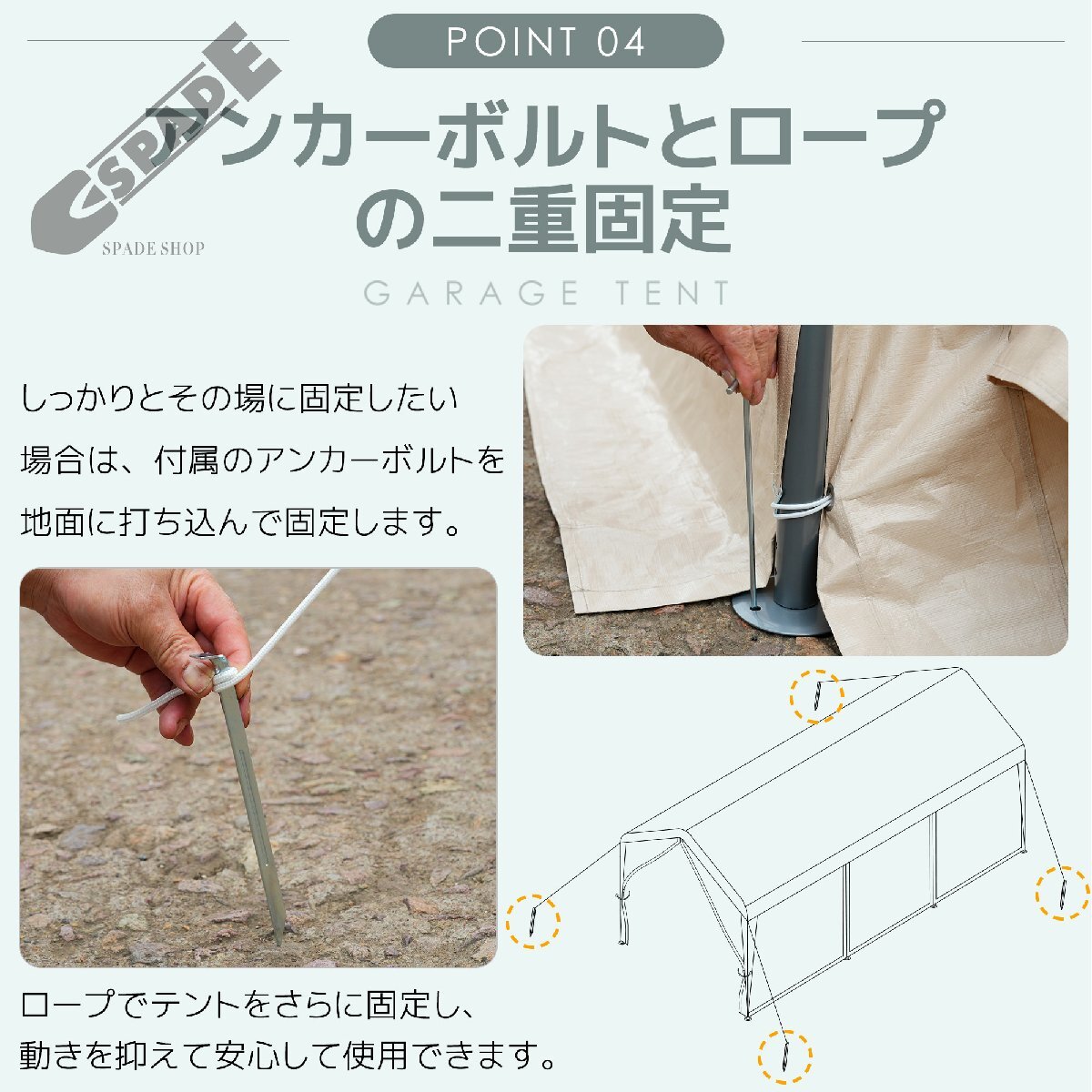 POINT 04

SPADE
SPADE SHOP

アンカーボルトとロープの二重固定

GARAGE TENT

しっかりとその場に固定したい場合は、付属のアンカーボルトを地面に打ち込んで固定します。

ロープでテントをさらに固定し、動きを抑えて安心して使用できます。