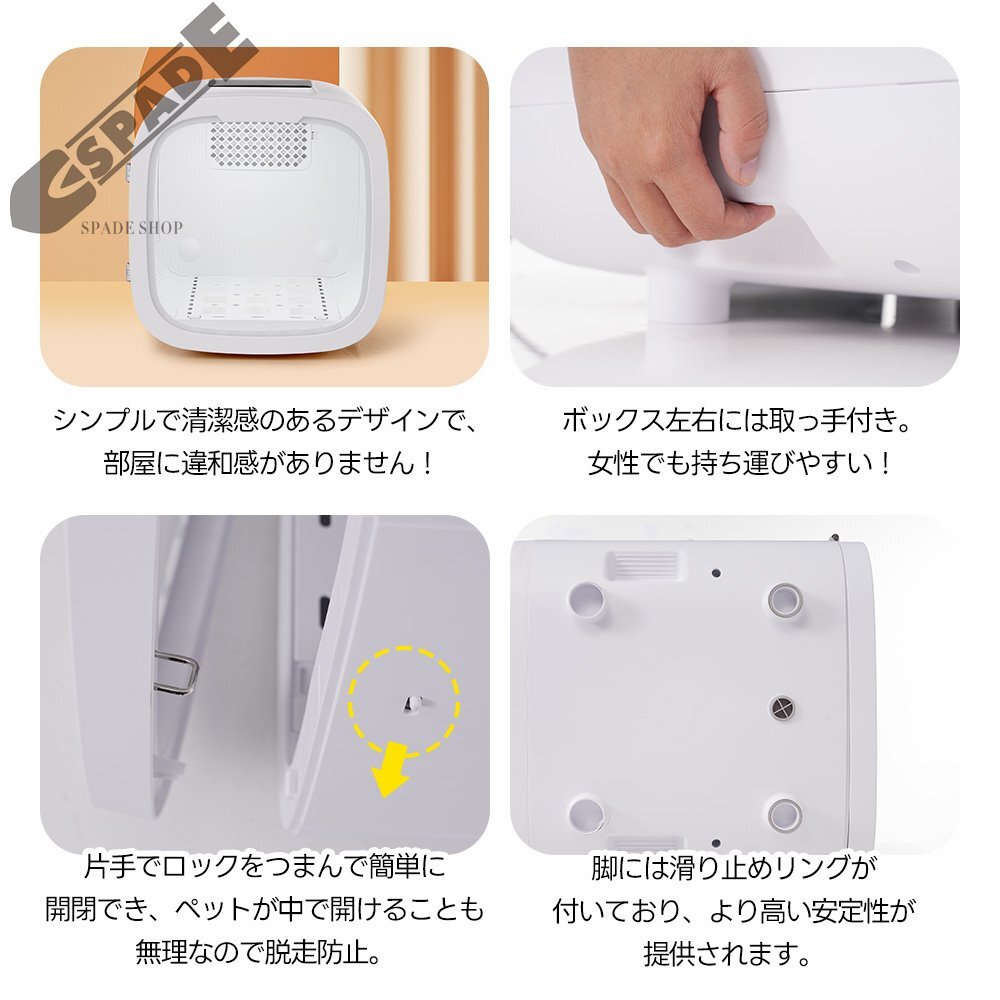 SPADE
SPADE SHOP

シンプルで清潔感のあるデザインで、部屋に違和感がありません！

ボックス左右には取っ手付き。女性でも持ち運びやすい！

片手でロックをつまんで簡単に開閉でき、ペットが中で開けることも無理なので脱走防止。

脚には滑り止めリングが付いており、より高い安定性が提供されます。