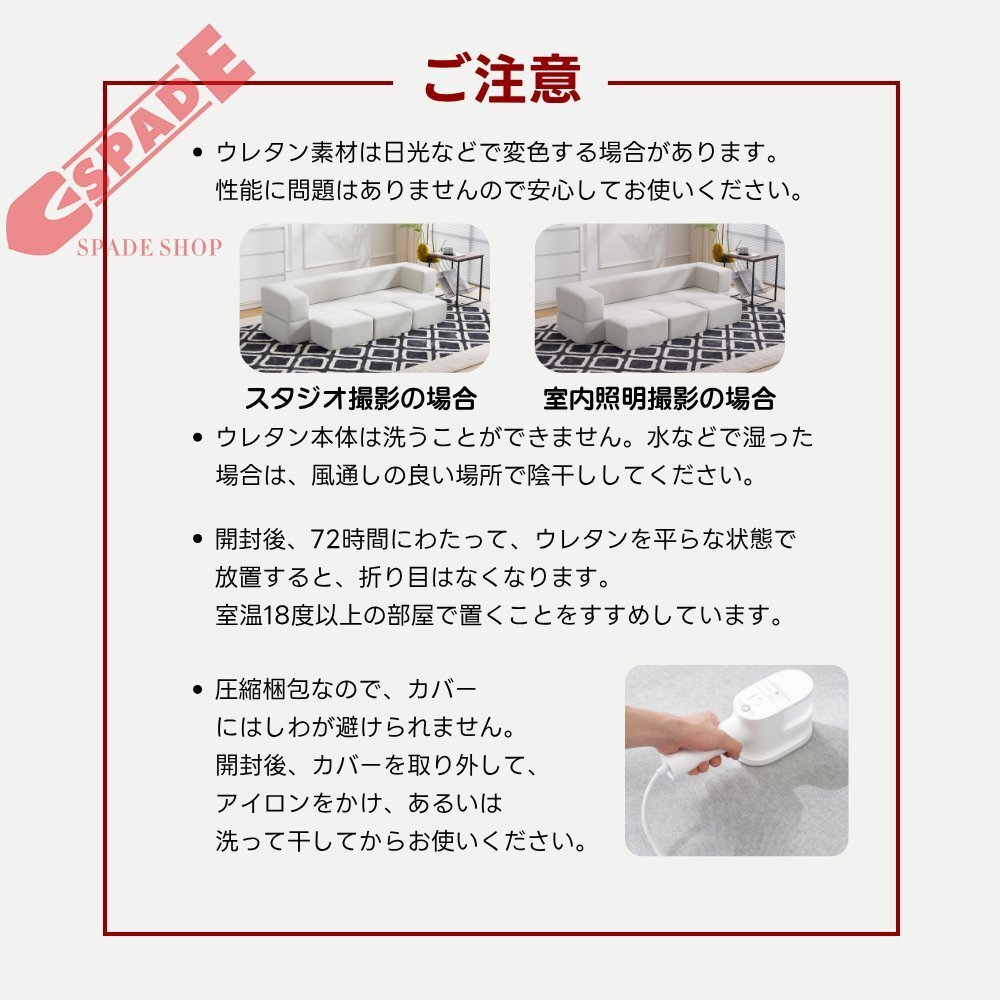 SPADE
SPADE SHOP

ご注意

• ウレタン素材は日光などで変色する場合があります。性能に問題はありませんので安心してお使いください。

スタジオ撮影の場合

室内照明撮影の場合

• ウレタン本体は洗うことができません。水などで湿った場合は、風通しの良い場所で陰干ししてください。

• 開封後、72時間にわたって、ウレタンを平らな状態で放置すると、折り目はなくなります。
室温18度以上の部屋で置くことをすすめしています。

• 圧縮梱包なので、カバーにはしわが避けられません。
開封後、カバーを取り外して、アイロンをかけ、あるいは洗って干してからお使いください。