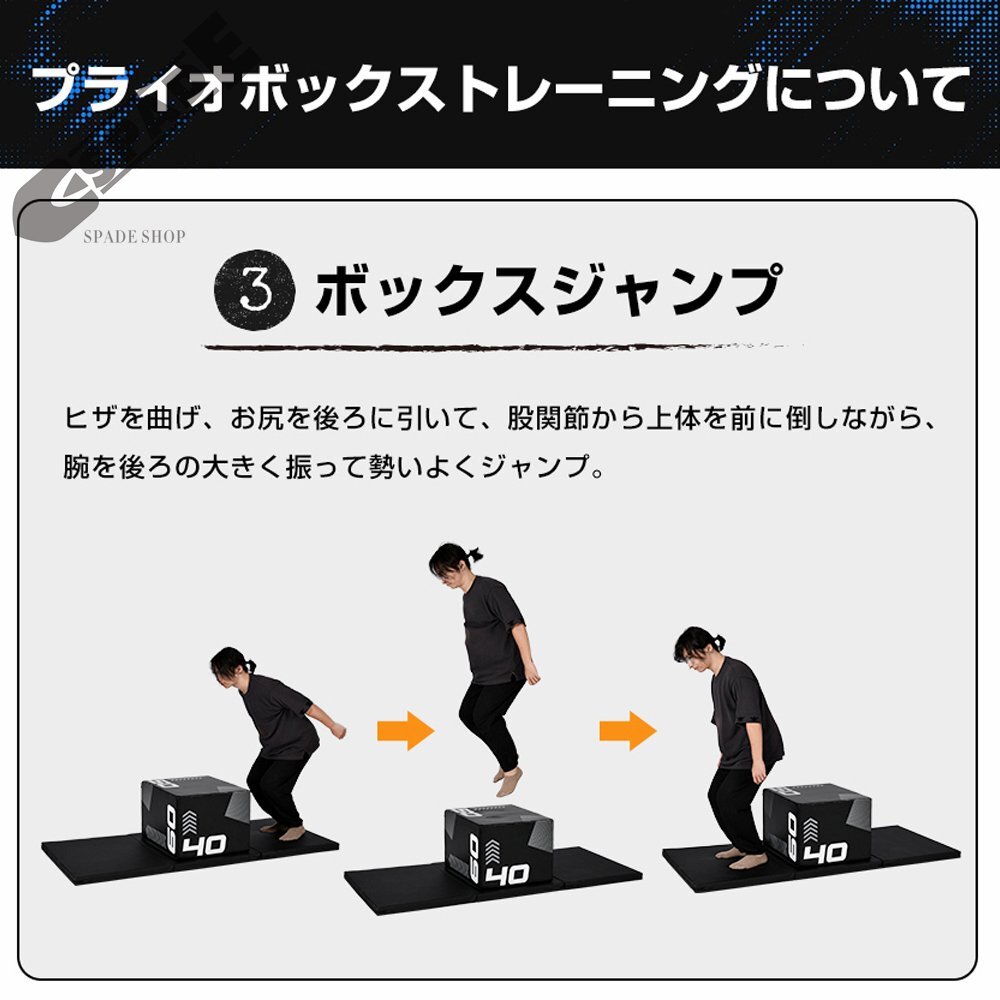 プライオボックストレーニングについて

SPADE SHOP

3 ボックスジャンプ

ヒザを曲げ、お尻を後ろに引いて、股関節から上体を前に倒しながら、腕を後ろの大きく振って勢いよくジャンプ。

60
40

60
40

60
40