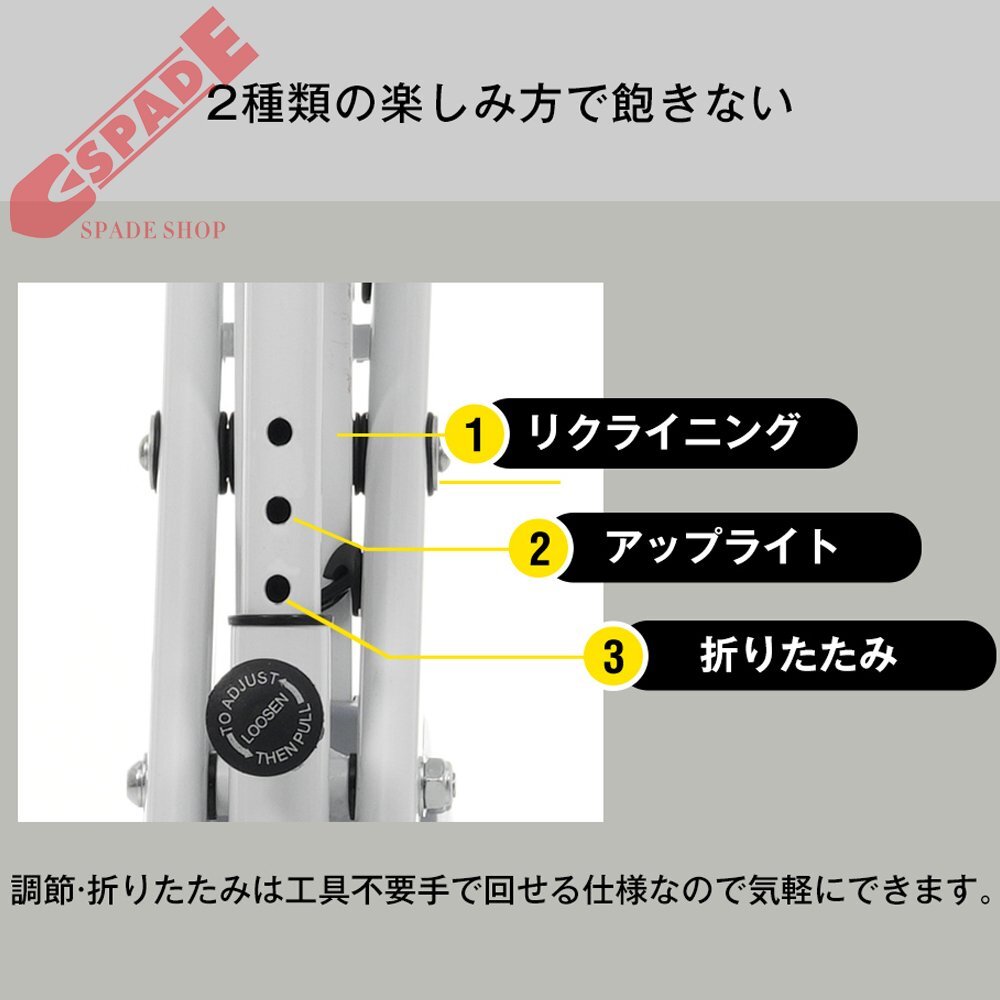 SPADE

SPADE SHOP

2種類の楽しみ方で飽きない

1 リクライニング

2 アップライト

3 折りたたみ

TO ADJUST LOOSEN THEN PULL

調節·折りたたみは工具不要手で回せる仕様なので気軽にできます。