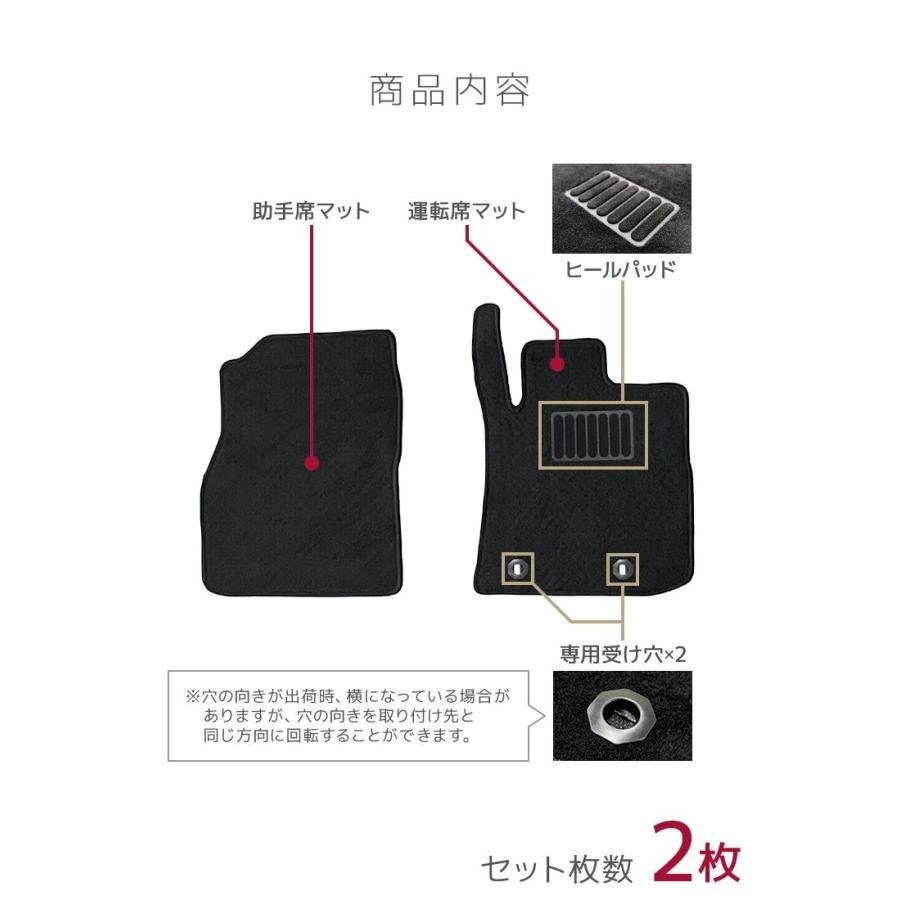 商品内容

助手席マット

運転席マット

ヒールパッド

専用受け穴×2

※穴の向きが出荷時、横になっている場合がありますが、穴の向きを取り付け先と同じ方向に回転することができます。

セット枚数 2枚