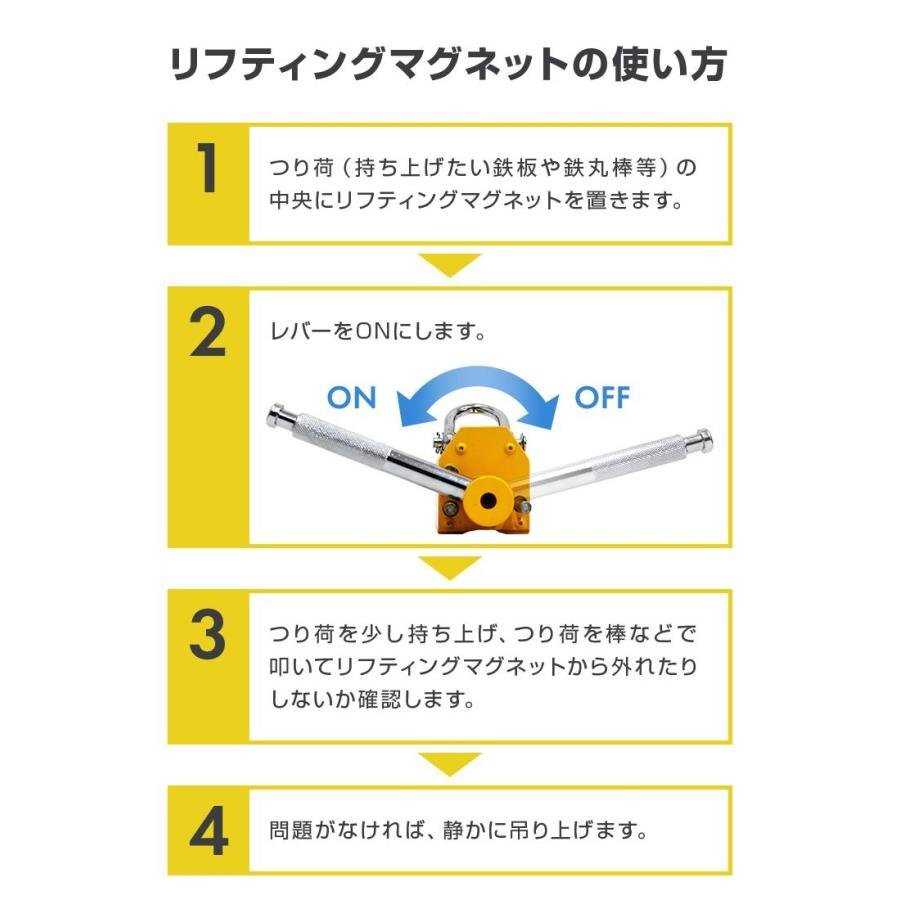 リフティングマグネットの使い方

1

つり荷（持ち上げたい鉄板や鉄丸棒等）の中央にリフティングマグネットを置きます。

2

レバーをONにします。

ON

OFF

3

つり荷を少し持ち上げ、つり荷を棒などで叩いてリフティングマグネットから外れたりしないか確認します。

4

問題がなければ、静かに吊り上げます。