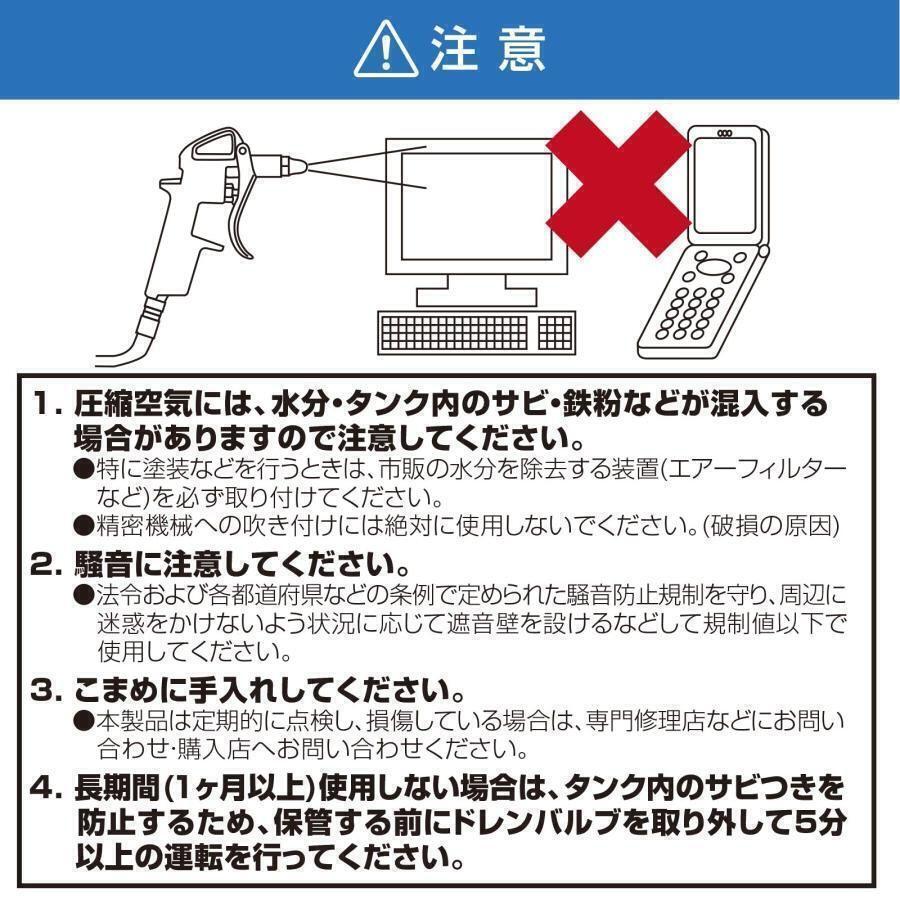 注意

1. 圧縮空気には、水分・タンク内のサビ・鉄粉などが混入する場合がありますので注意してください。
●特に塗装などを行うときは、市販の水分を除去する装置(エアーフィルターなど)を必ず取り付けてください。
●精密機械への吹き付けには絶対に使用しないでください。(破損の原因)

2. 騒音に注意してください。
●法令および各都道府県などの条例で定められた騒音防止規制を守り、周辺に迷惑をかけないよう状況に応じて遮音壁を設けるなどして規制値以下で使用してください。

3. こまめに手入れしてください。
●本製品は定期的に点検し、損傷している場合は、専門修理店などにお問い合わせ・購入店へお問い合わせください。

4. 長期間(1ヶ月以上)使用しない場合は、タンク内のサビつきを防止するため、保管する前にドレンバルブを取り外して5分以上の運転を行ってください。