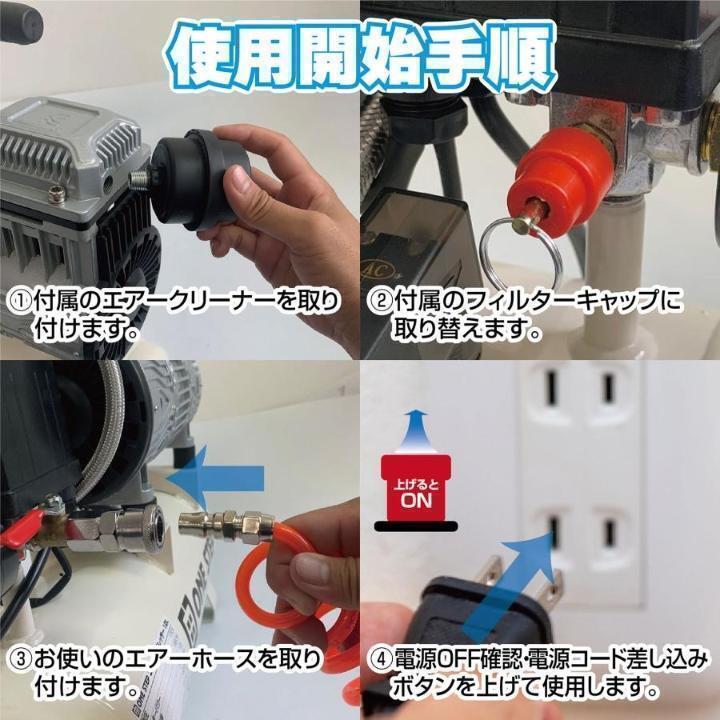 使用開始手順

①付属のエアークリーナーを取り付けます。

②付属のフィルターキャップに取り替えます。

③お使いのエアーホースを取り付けます。

上げると ON

④電源OFF確認･電源コード差し込みボタンを上げて使用します。