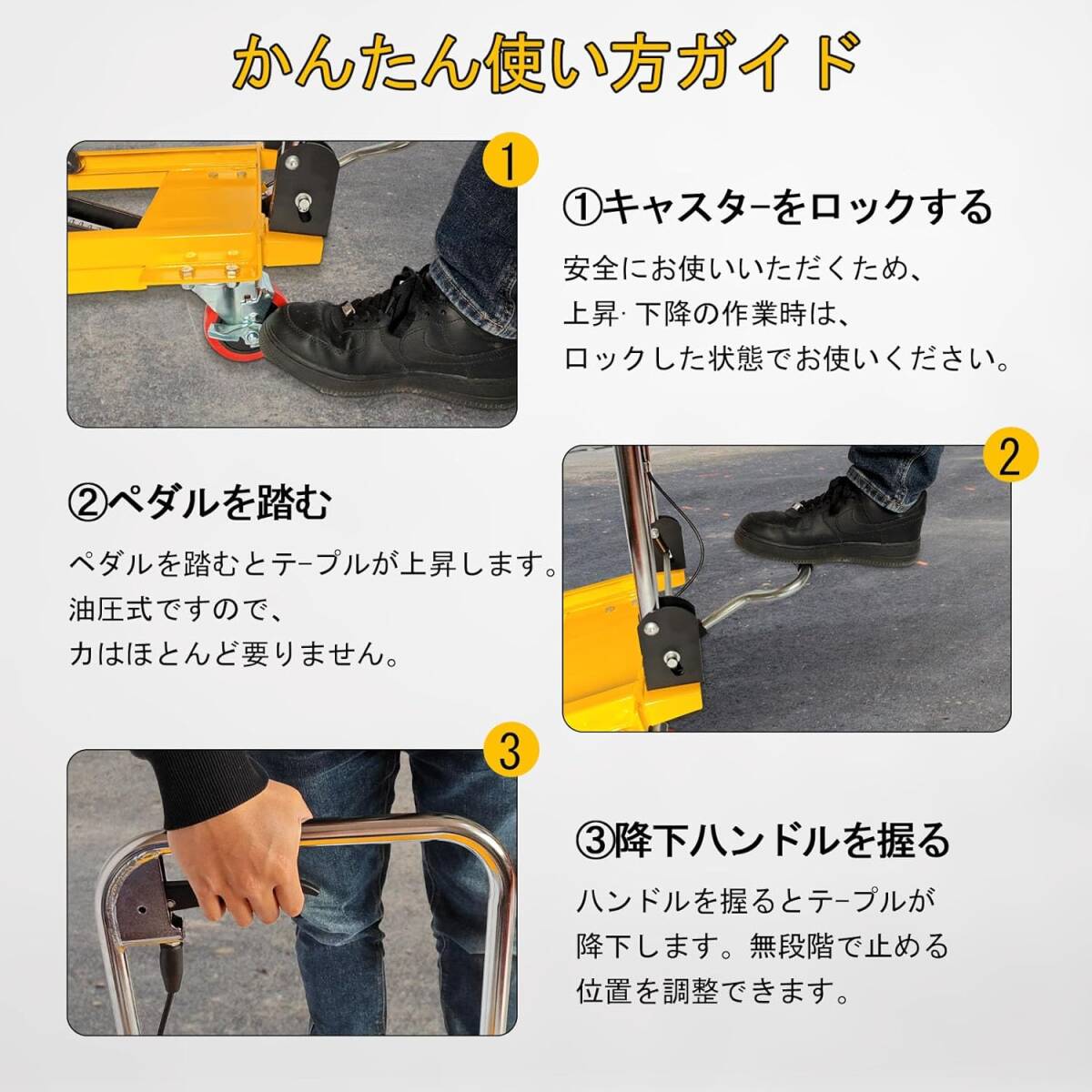 かんたん使い方ガイド

1

①キャスターをロックする

安全にお使いいただくため、
上昇·下降の作業時は、
ロックした状態でお使いください。

2

②ペダルを踏む

ペダルを踏むとテーブルが上昇します。
油圧式ですので、
力はほとんど要りません。

3

③降下ハンドルを握る

ハンドルを握るとテーブルが
降下します。無段階で止める
位置を調整できます。