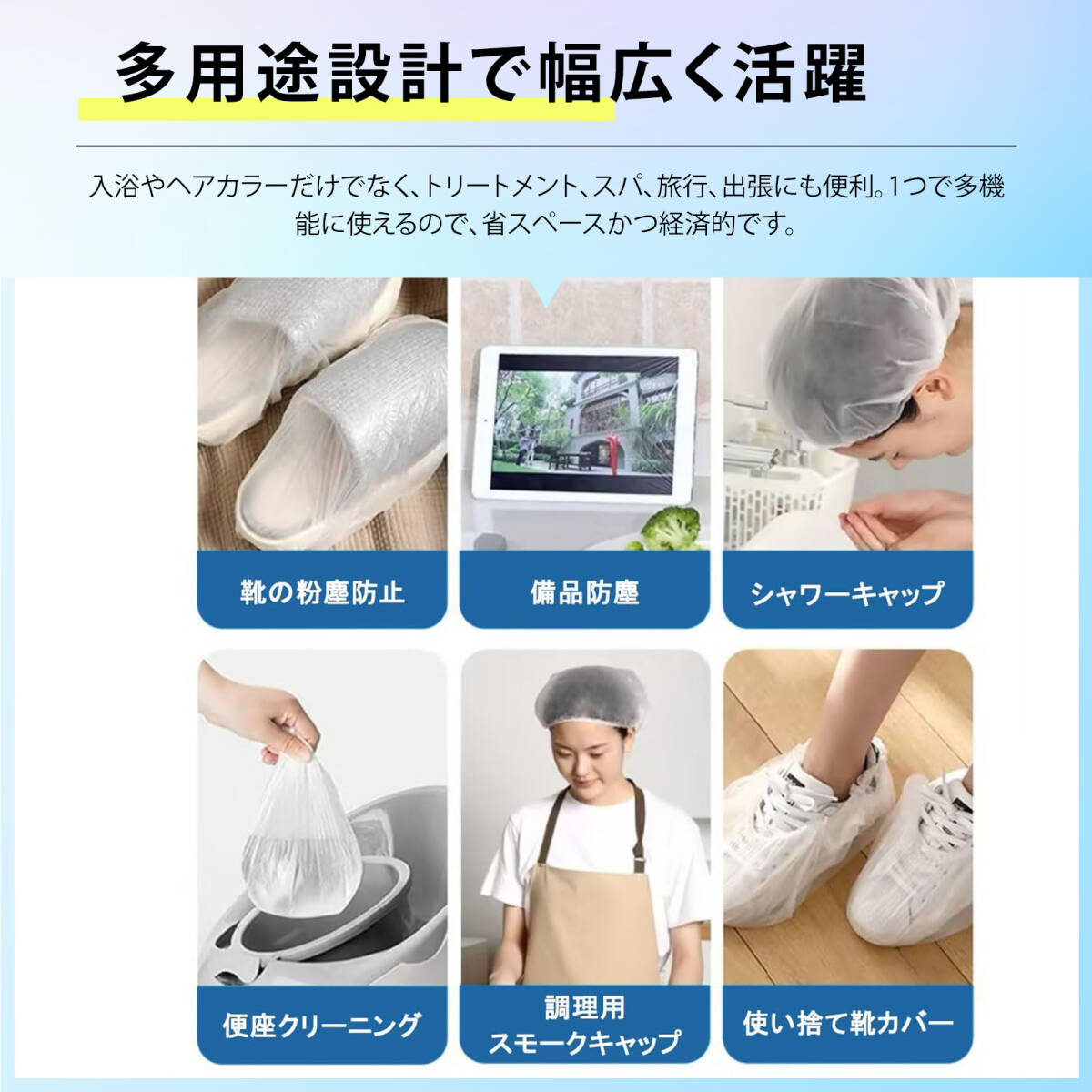 多用途設計で幅広く活躍

入浴やヘアカラーだけでなく、トリートメント、スパ、旅行、出張にも便利。1つで多機能に使えるので、省スペースかつ経済的です。

靴の粉塵防止

備品防塵

シャワーキャップ

便座クリーニング

調理用
スモークキャップ

使い捨て靴カバー