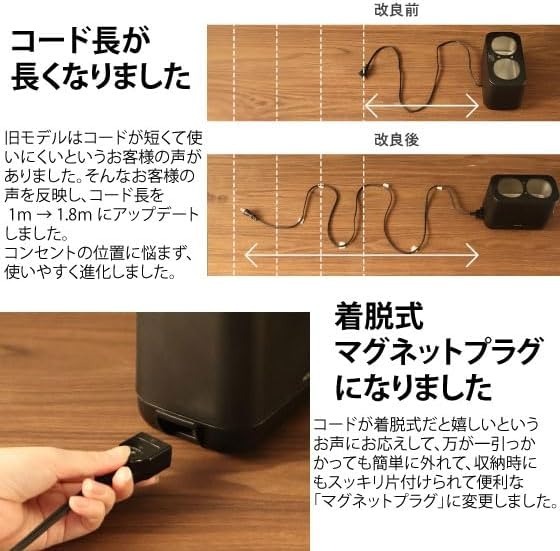 コード長が長くなりました

旧モデルはコードが短くて使いにくいというお客様の声がありました。そんなお客様の声を反映し、コード長を 1m → 1.8m にアップデートしました。
コンセントの位置に悩まず、使いやすく進化しました。

改良前

改良後

着脱式マグネットプラグになりました

コードが着脱式だと嬉しいというお声にお応えして、万が一引っかかっても簡単に外れて、収納時にもスッキリ片付けられて便利な「マグネットプラグ」に変更しました。