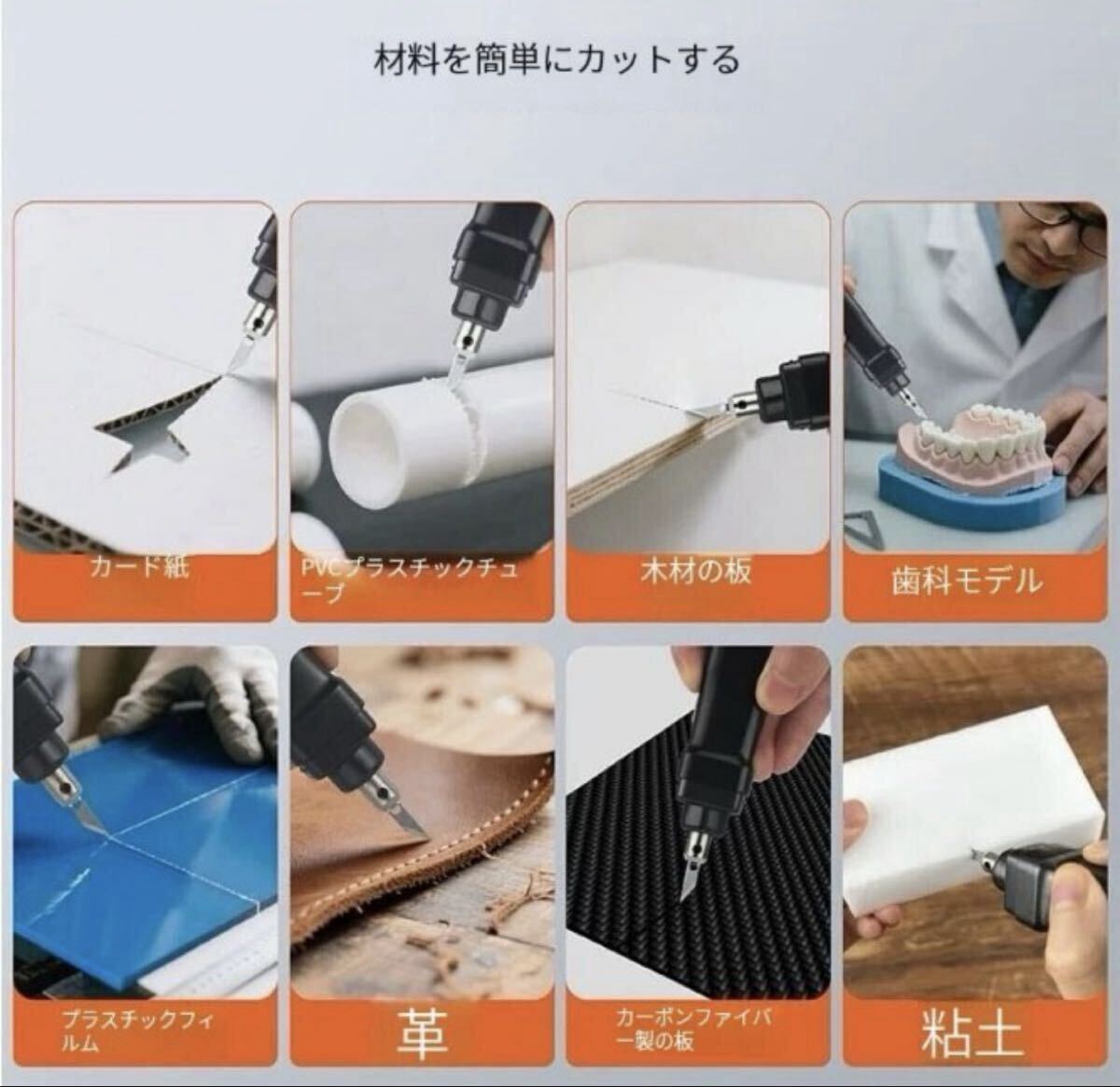 材料を簡単にカットする

カード紙

PVCプラスチックチューブ

木材の板

歯科モデル

プラスチックフィルム

革

カーボンファイバー製の板

粘土