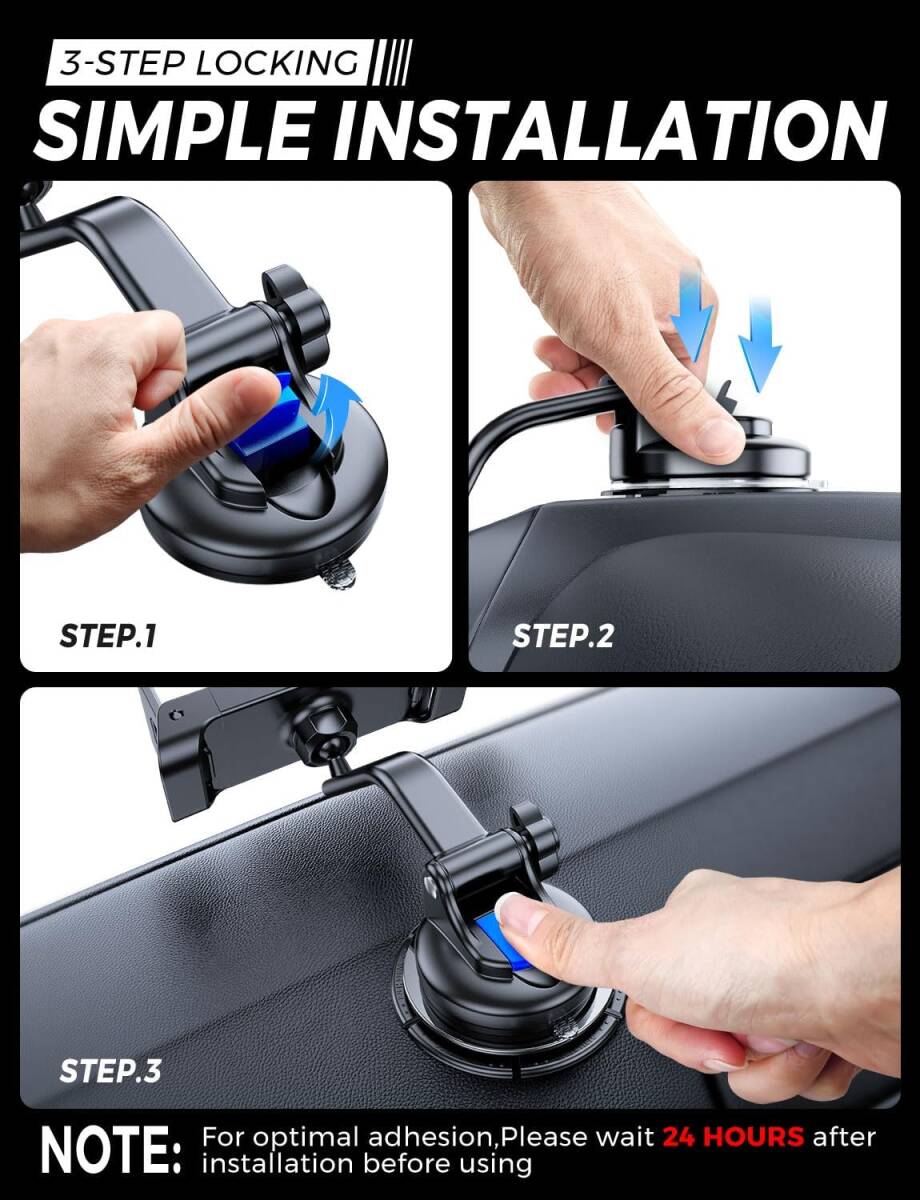 3-STEP LOCKING

SIMPLE INSTALLATION

STEP.1

STEP.2

STEP.3

NOTE: For optimal adhesion,Please wait 24 HOURS after installation before using