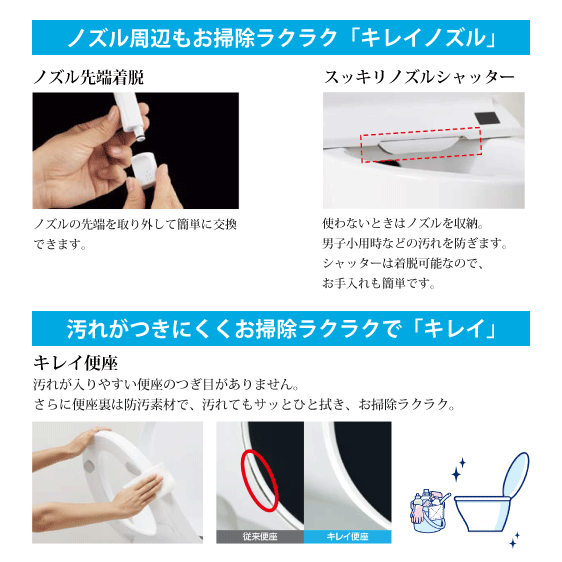 ノズル周辺もお掃除ラクラク「キレイノズル」

ノズル先端着脱

ノズルの先端を取り外して簡単に交換できます。

スッキリノズルシャッター

使わないときはノズルを収納。
男子小用時などの汚れを防ぎます。
シャッターは着脱可能なので、
お手入れも簡単です。

汚れがつきにくくお掃除ラクラクで「キレイ」

キレイ便座

汚れが入りやすい便座のつぎ目がありません。
さらに便座裏は防汚素材で、汚れてもサッとひと拭き、お掃除ラクラク。

従来便座

キレイ便座