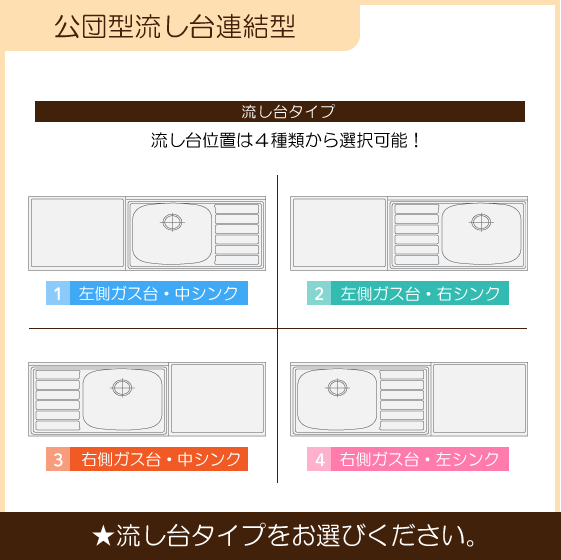 公団型流し台連結型

流し台タイプ

流し台位置は４種類から選択可能！

1 左側ガス台・中シンク

2 左側ガス台・右シンク

3 右側ガス台・中シンク

4 右側ガス台・左シンク

★流し台タイプをお選びください。