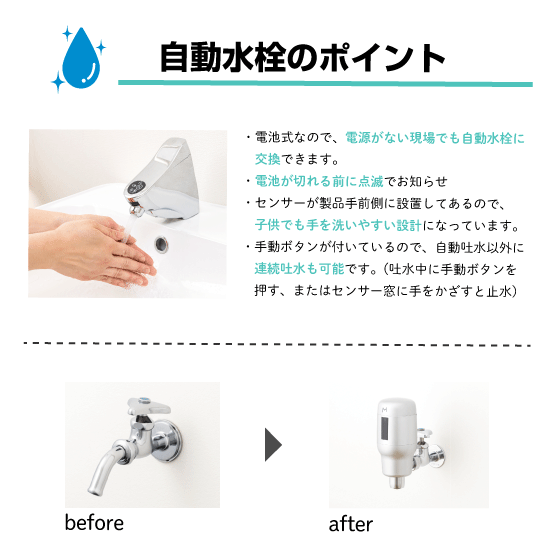 自動水栓のポイント

・電池式なので、電源がない現場でも自動水栓に交換できます。

・電池が切れる前に点滅でお知らせ

・センサーが製品手前側に設置してあるので、子供でも手を洗いやすい設計になっています。

・手動ボタンが付いているので、自動吐水以外に連続吐水も可能です。(吐水中に手動ボタンを押す、またはセンサー窓に手をかざすと止水)

before

after