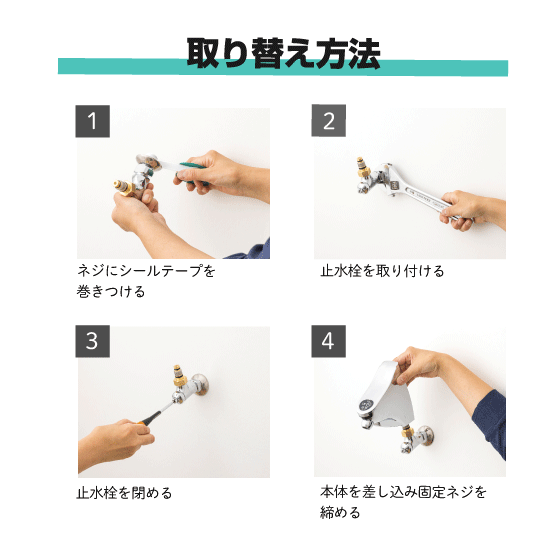 取り替え方法

1

ネジにシールテープを巻きつける

2

止水栓を取り付ける

3

止水栓を閉める

4

本体を差し込み固定ネジを締める