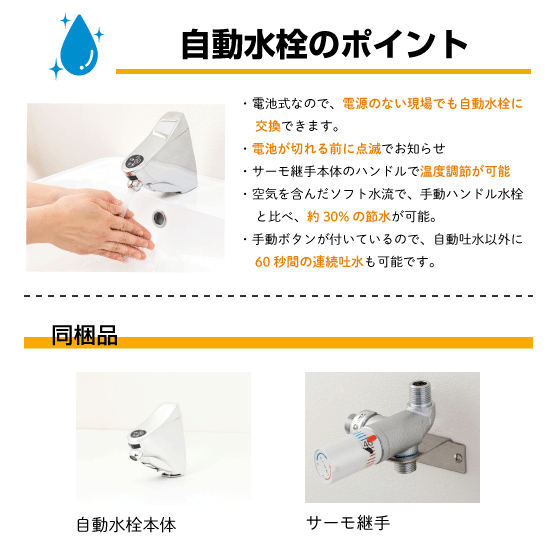 自動水栓のポイント

・電池式なので、電源のない現場でも自動水栓に交換できます。
・電池が切れる前に点滅でお知らせ
・サーモ継手本体のハンドルで温度調節が可能
・空気を含んだソフト水流で、手動ハンドル水栓と比べ、約 30% の節水が可能。
・手動ボタンが付いているので、自動吐水以外に 60 秒間の連続吐水も可能です。

同梱品

自動水栓本体

サーモ継手