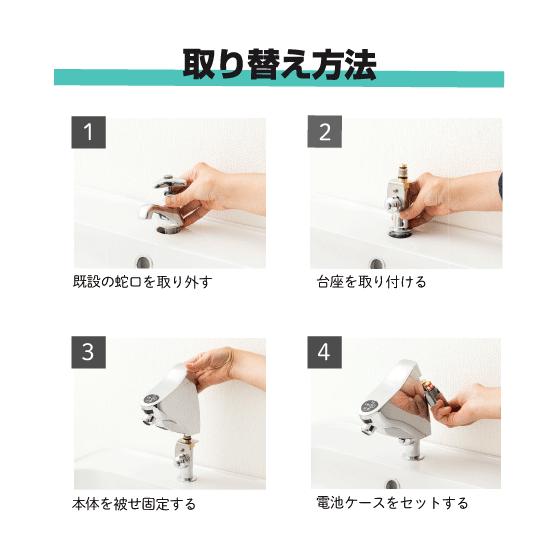 取り替え方法

1

既設の蛇口を取り外す

2

台座を取り付ける

3

本体を被せ固定する

4

電池ケースをセットする