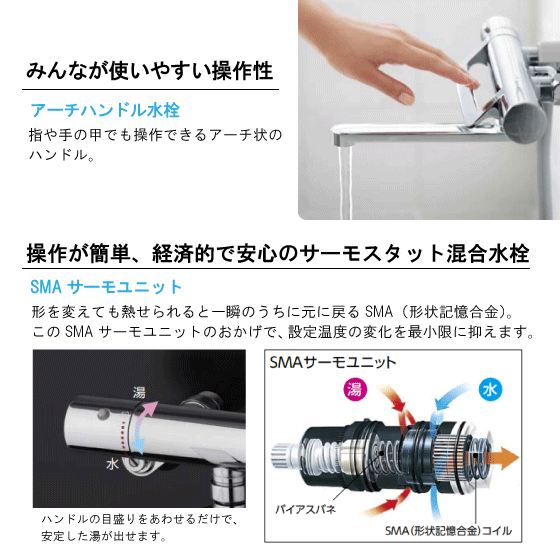 みんなが使いやすい操作性

アーチハンドル水栓

指や手の甲でも操作できるアーチ状のハンドル。

操作が簡単、経済的で安心のサーモスタット混合水栓

SMA サーモユニット

形を変えても熱せられると一瞬のうちに元に戻る SMA（形状記憶合金）。
この SMA サーモユニットのおかげで、設定温度の変化を最小限に抑えます。

湯

水

ハンドルの目盛りをあわせるだけで、安定した湯が出せます。

SMAサーモユニット

湯

水

バイアスバネ

SMA(形状記憶合金)コイル