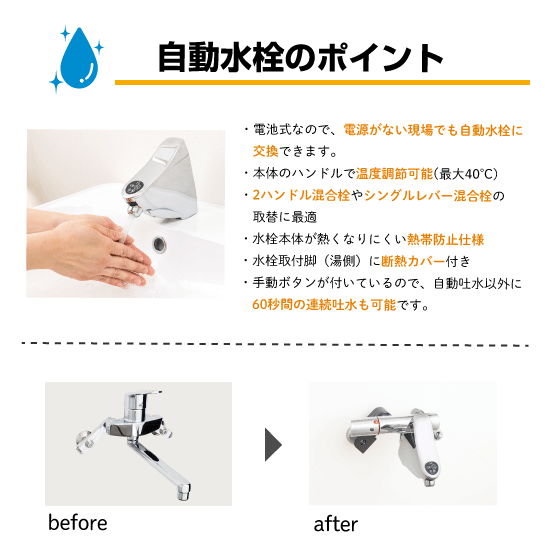 自動水栓のポイント

・電池式なので、電源がない現場でも自動水栓に交換できます。
・本体のハンドルで温度調節可能(最大40°C)
・2ハンドル混合栓やシングルレバー混合栓の取替に最適
・水栓本体が熱くなりにくい熱帯防止仕様
・水栓取付脚（湯側）に断熱カバー付き
・手動ボタンが付いているので、自動吐水以外に60秒間の連続吐水も可能です。

before

after