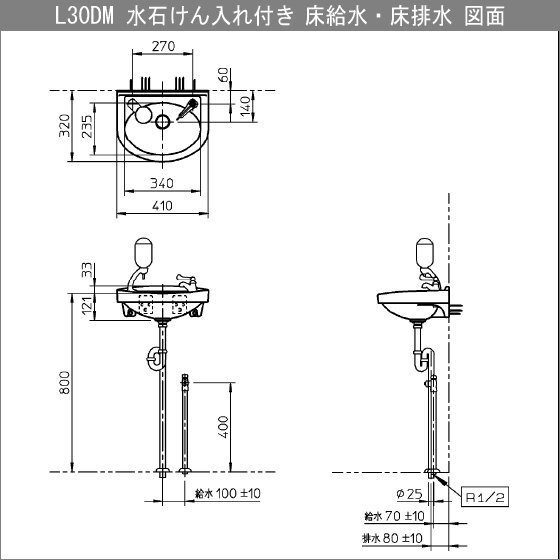 L30DM 水石けん入れ付き 床給水・床排水 図面

270
60
140
320
235
340
410

33
121
800
400
給水 100 ±10

φ25
R1/2
給水 70 ±10
排水 80 ±10