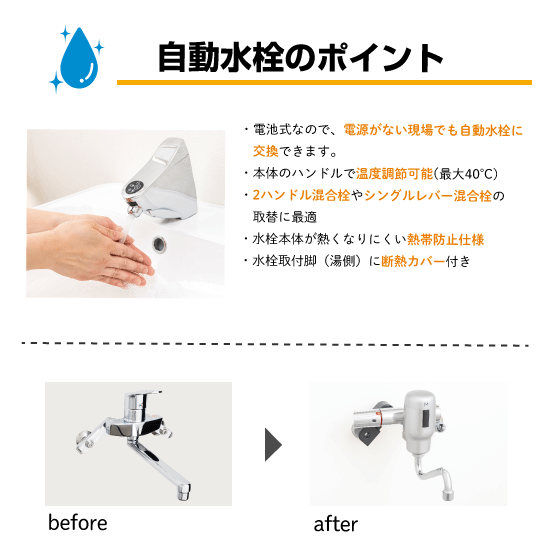 自動水栓のポイント

・電池式なので、電源がない現場でも自動水栓に交換できます。
・本体のハンドルで温度調節可能(最大40°C)
・2ハンドル混合栓やシングルレバー混合栓の取替に最適
・水栓本体が熱くなりにくい熱帯防止仕様
・水栓取付脚（湯側）に断熱カバー付き

before

after