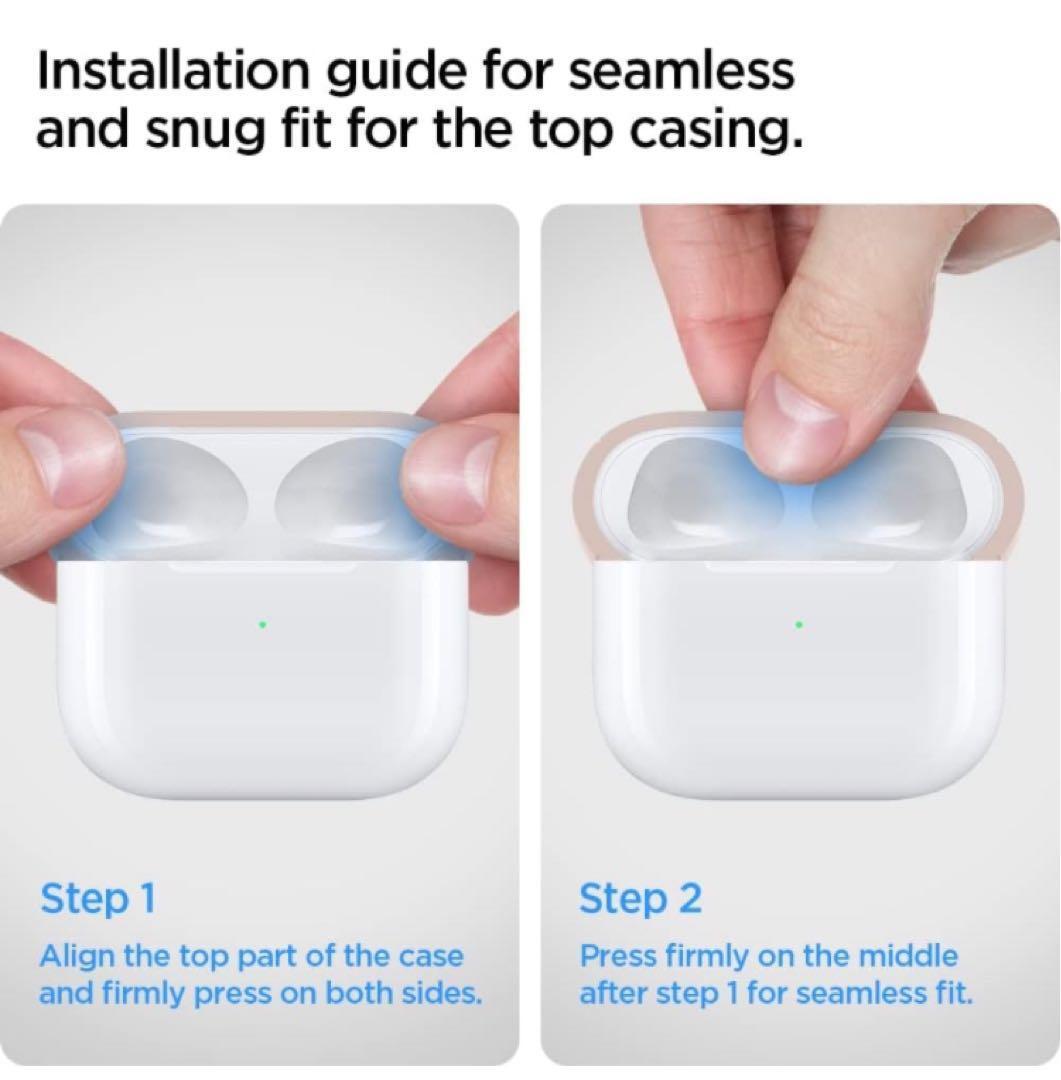 Installation guide for seamless and snug fit for the top casing.

Step 1
Align the top part of the case and firmly press on both sides.

Step 2
Press firmly on the middle after step 1 for seamless fit.