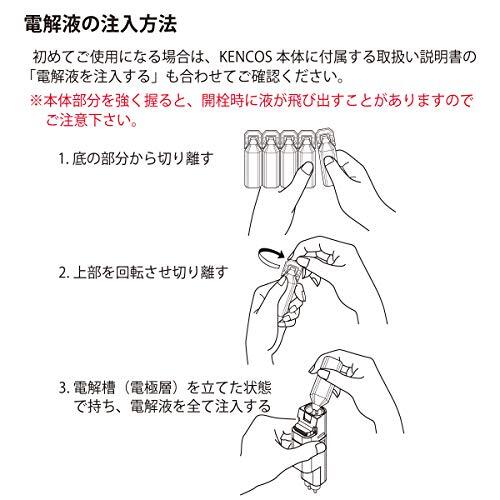 電解液の注入方法

初めてご使用になる場合は、KENCOS 本体に付属する取扱い説明書の「電解液を注入する」も合わせてご確認ください。

※本体部分を強く握ると、開栓時に液が飛び出すことがありますのでご注意下さい。

1. 底の部分から切り離す

2. 上部を回転させ切り離す

3. 電解槽（電極層）を立てた状態で持ち、電解液を全て注入する