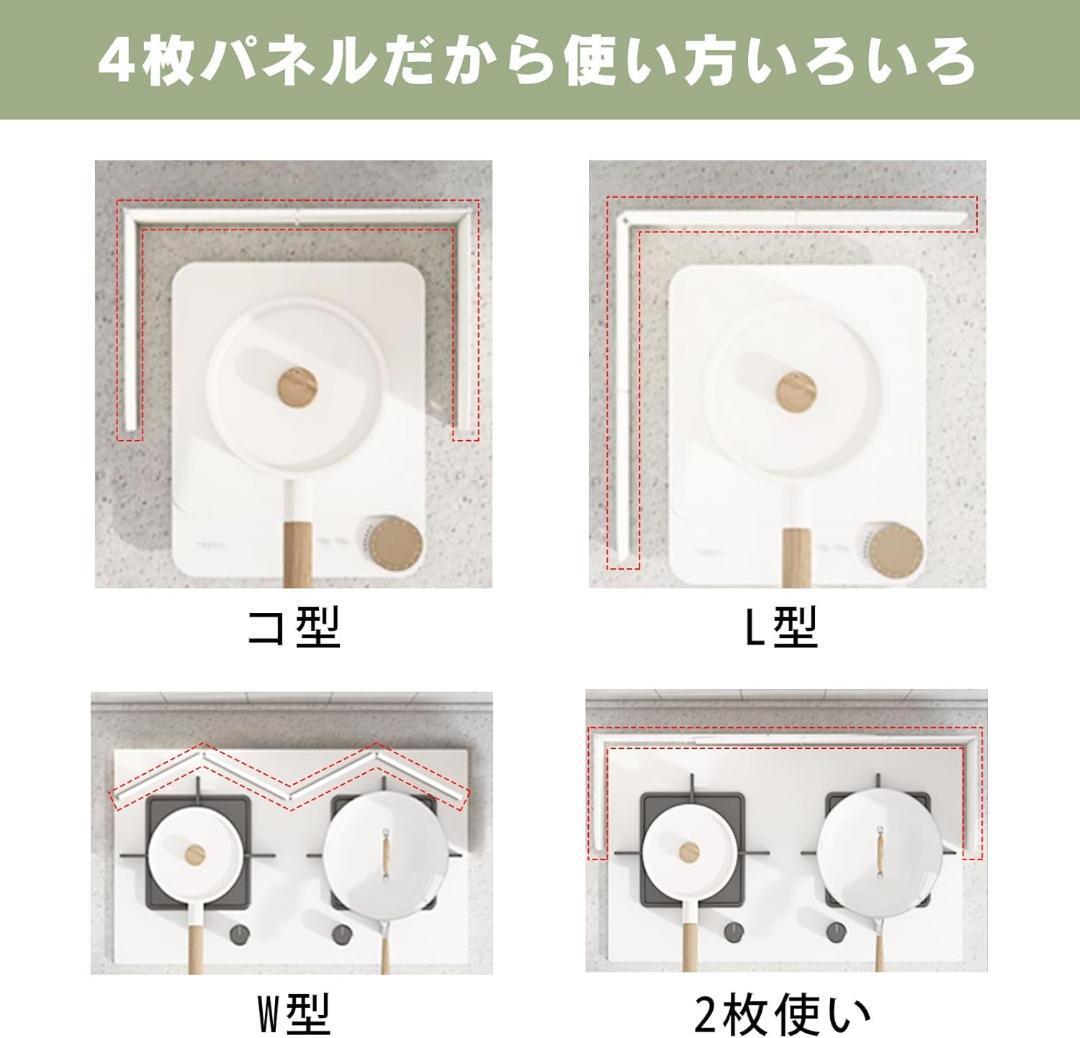 4枚パネルだから使い方いろいろ

コ型

L型

W型

2枚使い