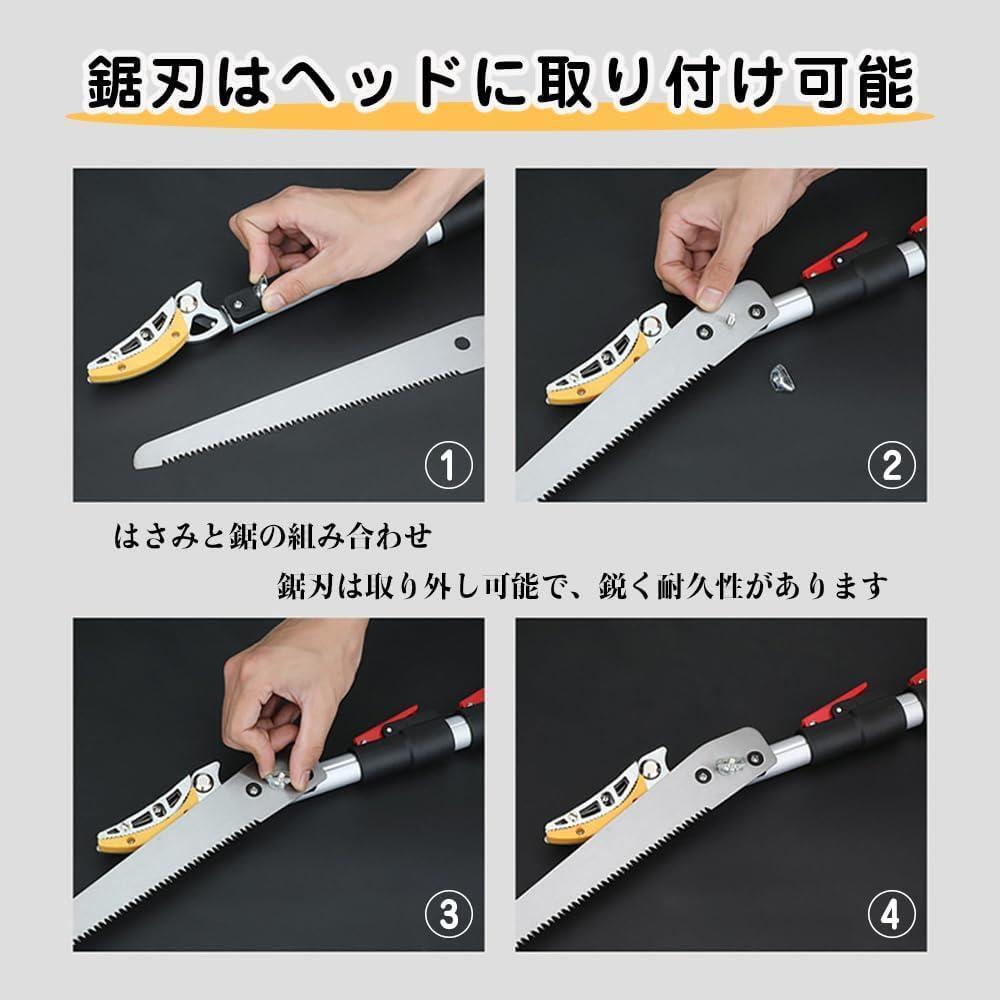 鋸刃はヘッドに取り付け可能

①

②

はさみと鋸の組み合わせ

鋸刃は取り外し可能で、鋭く耐久性があります

③

④