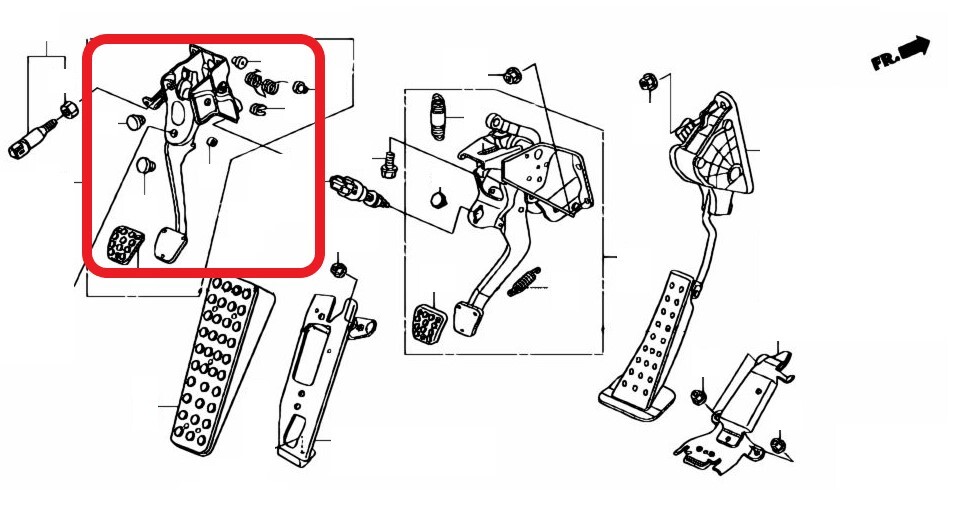 FR.