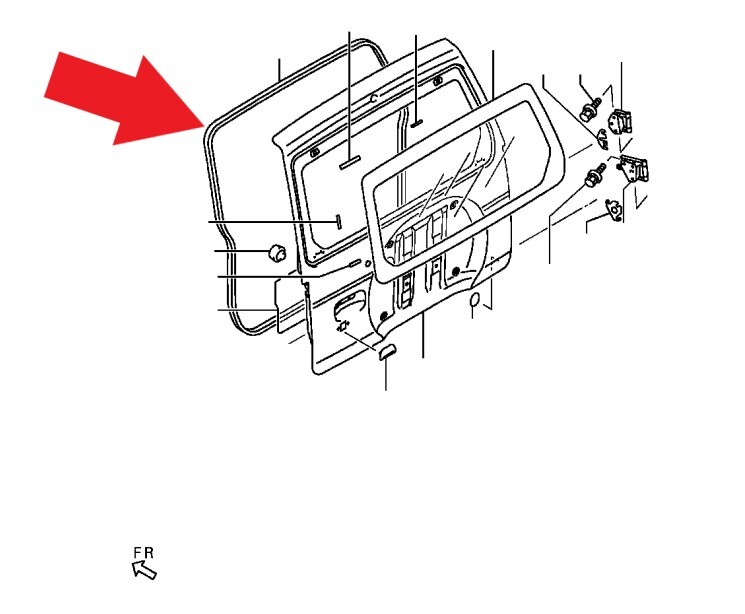 FR