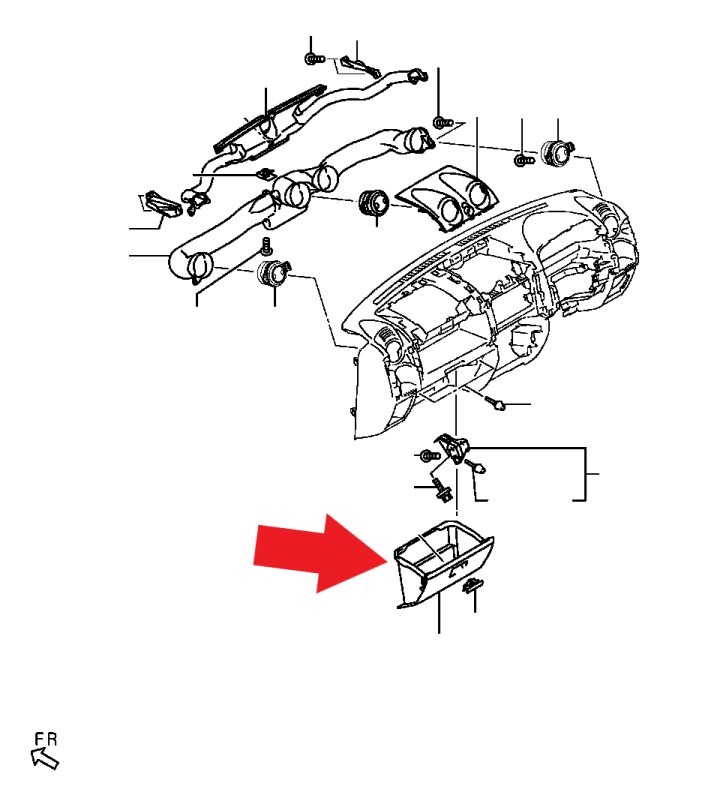 FR