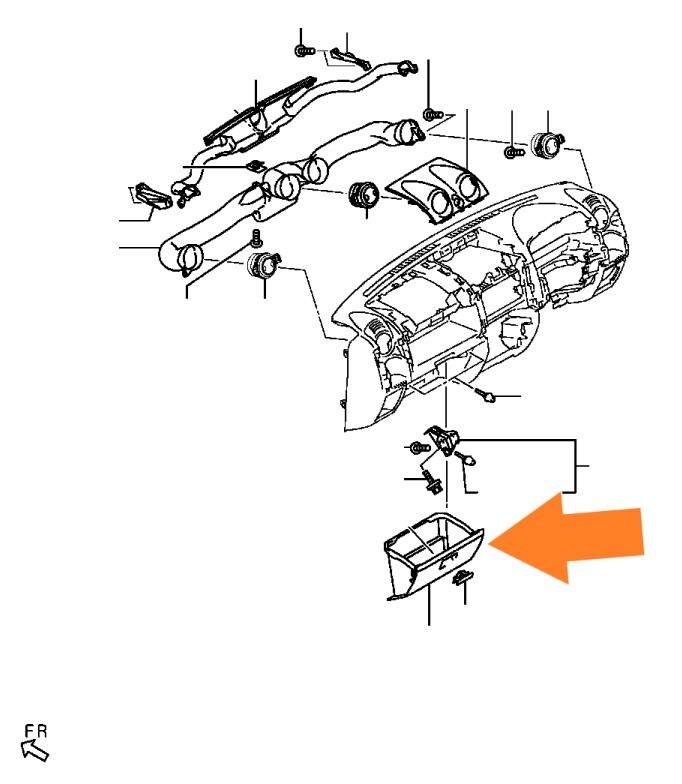 FR