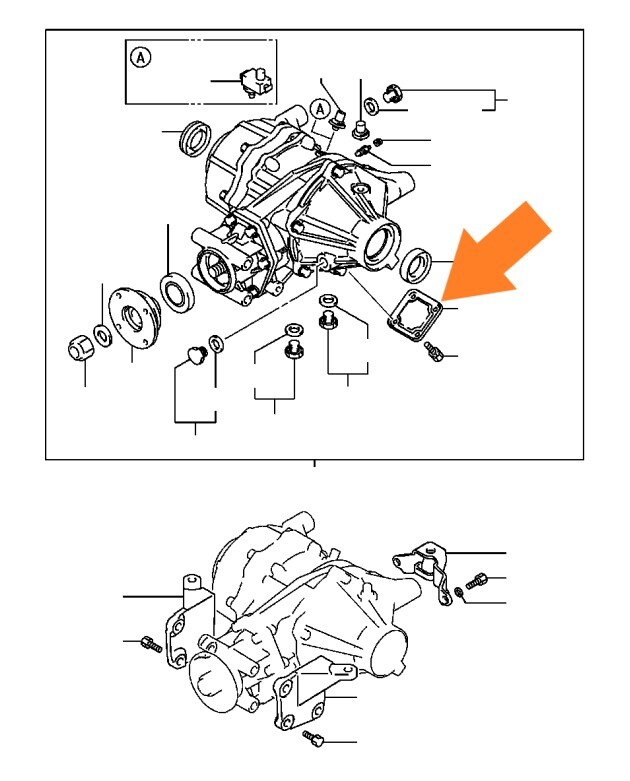 A

A