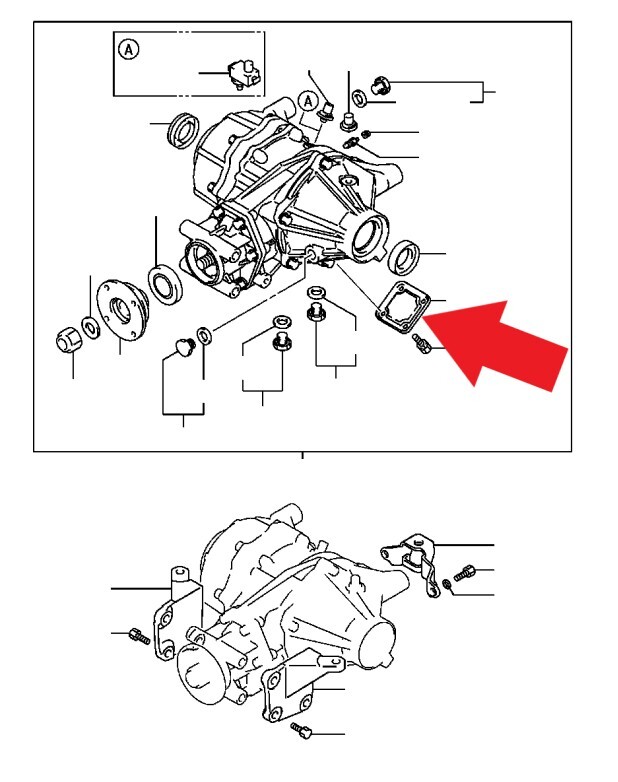 A
A