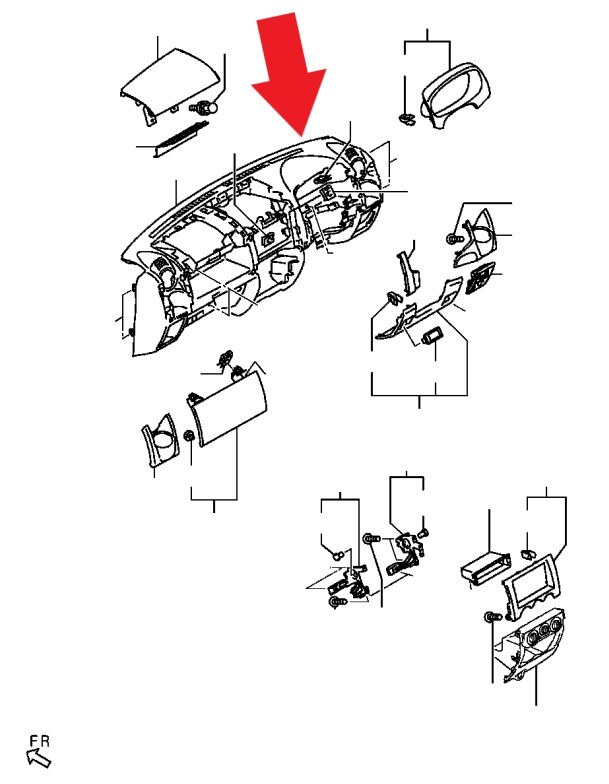 FR