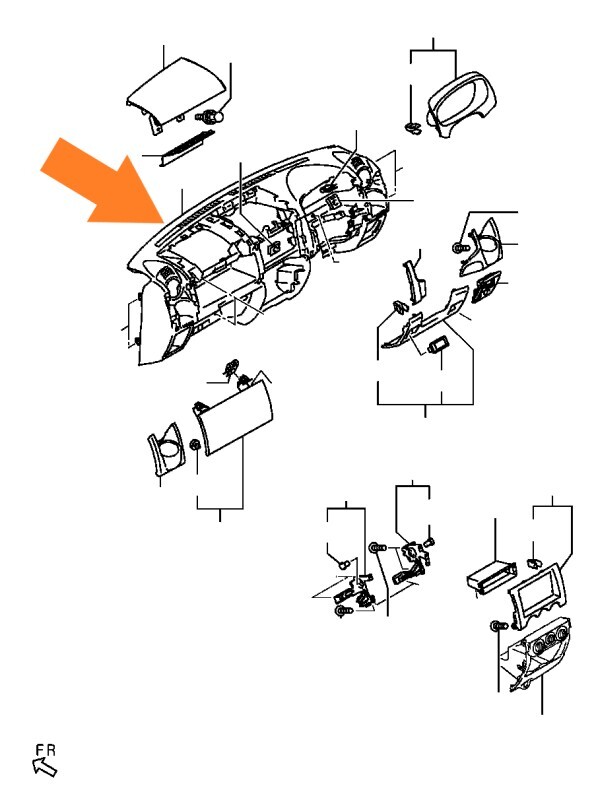 FR