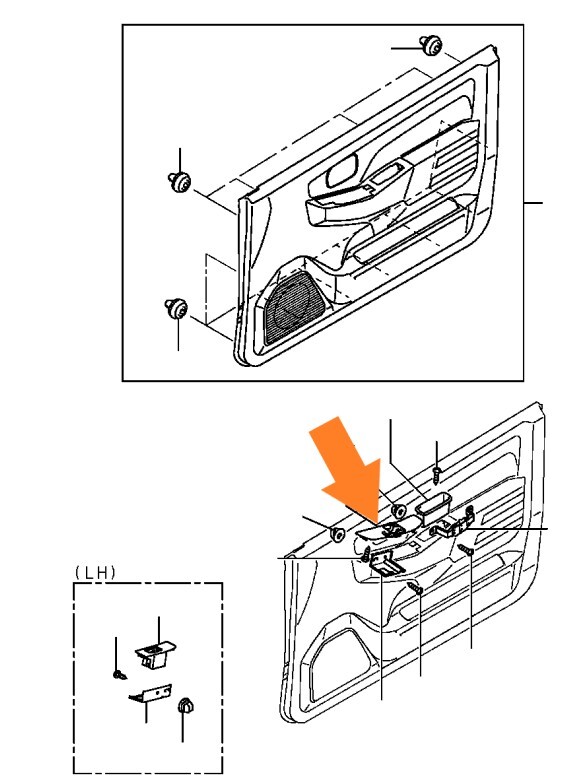 (LH)