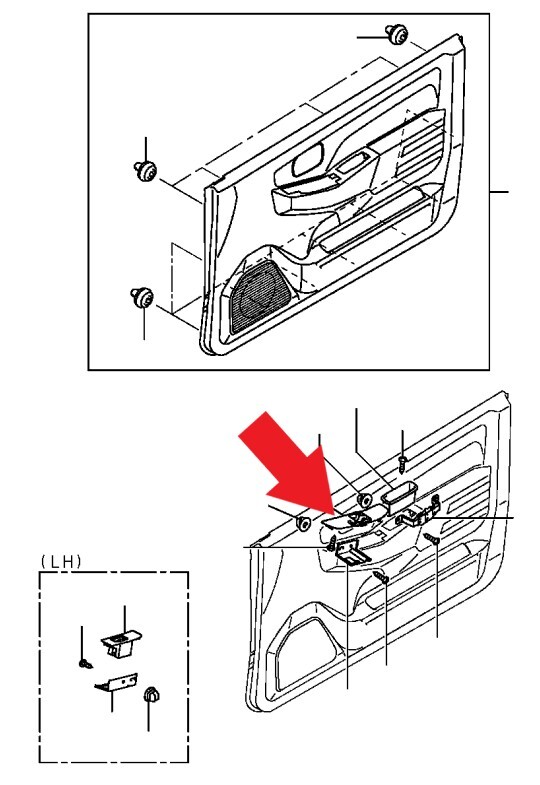 (LH)