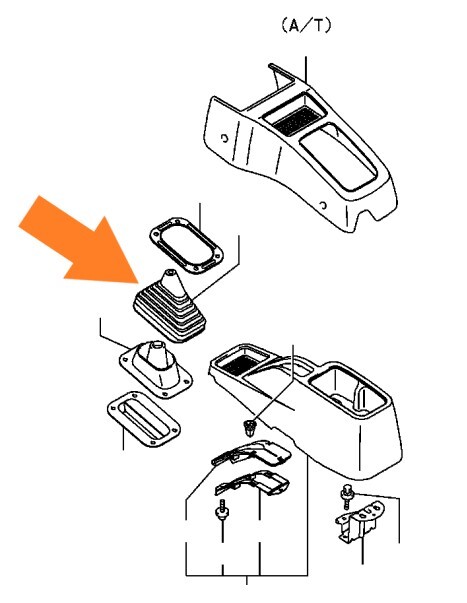 (A/T)