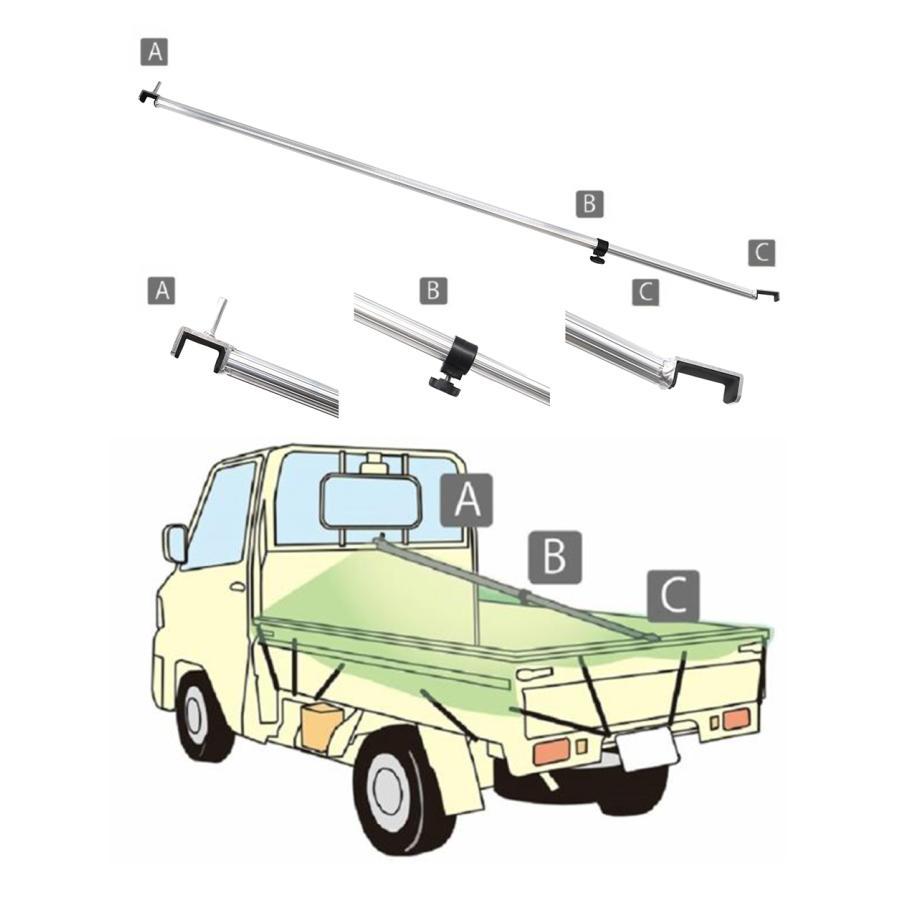 A
B
C
A
B
C
A
B
C