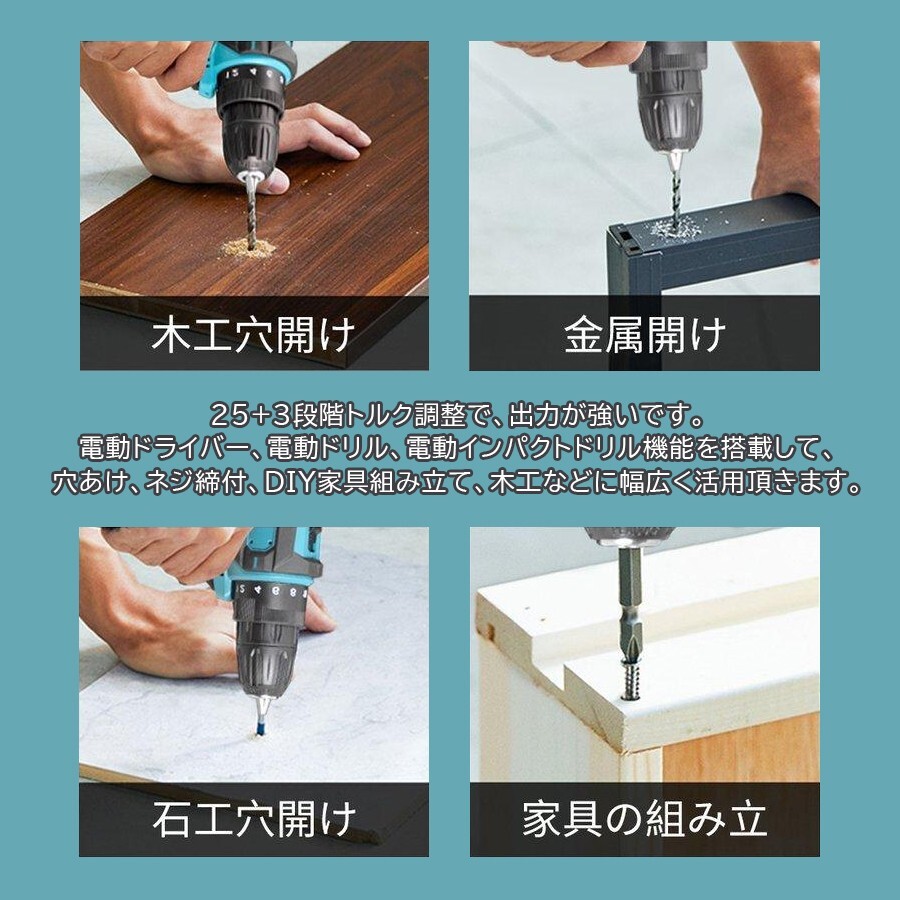 木工穴開け

金属開け

25+3段階トルク調整で、出力が強いです。
電動ドライバー、電動ドリル、電動インパクトドリル機能を搭載して、
穴あけ、ネジ締付、DIY家具組み立て、木工などに幅広く活用頂きます。

石工穴開け

家具の組み立