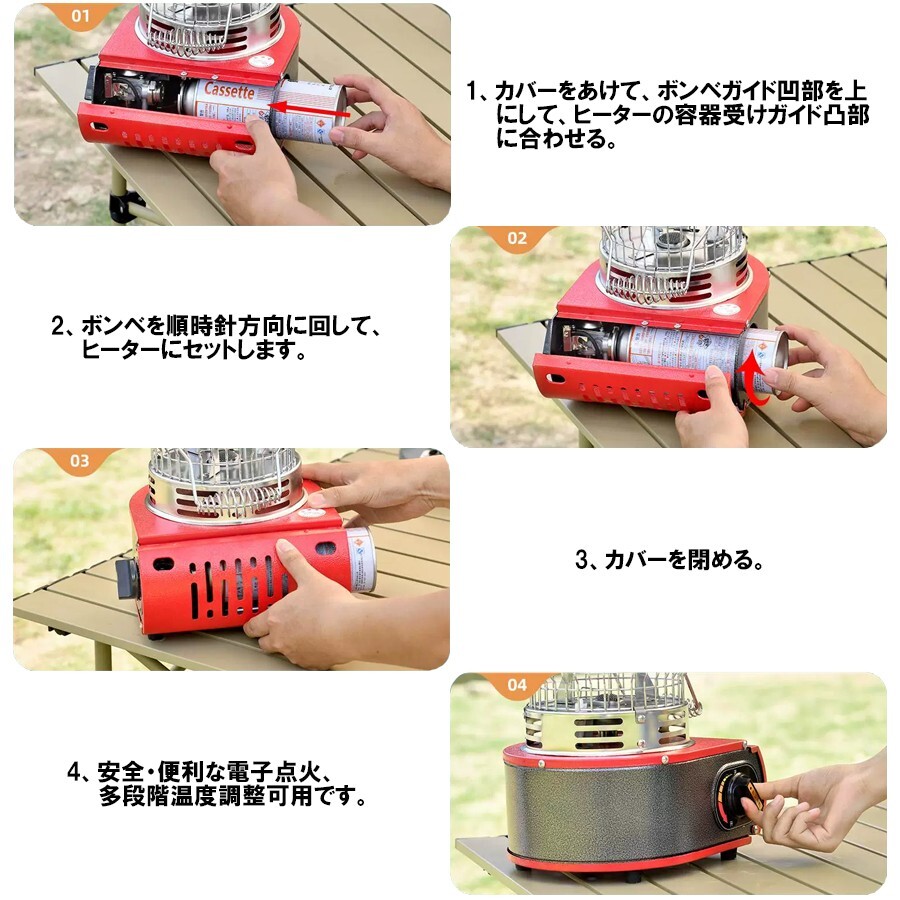 01

Cassette

1、カバーをあけて、ボンベガイド凹部を上にして、ヒーターの容器受けガイド凸部に合わせる。

02

2、ボンベを順時針方向に回して、ヒーターにセットします。

03

3、カバーを閉める。

04

4、安全・便利な電子点火、多段階温度調整可用です。