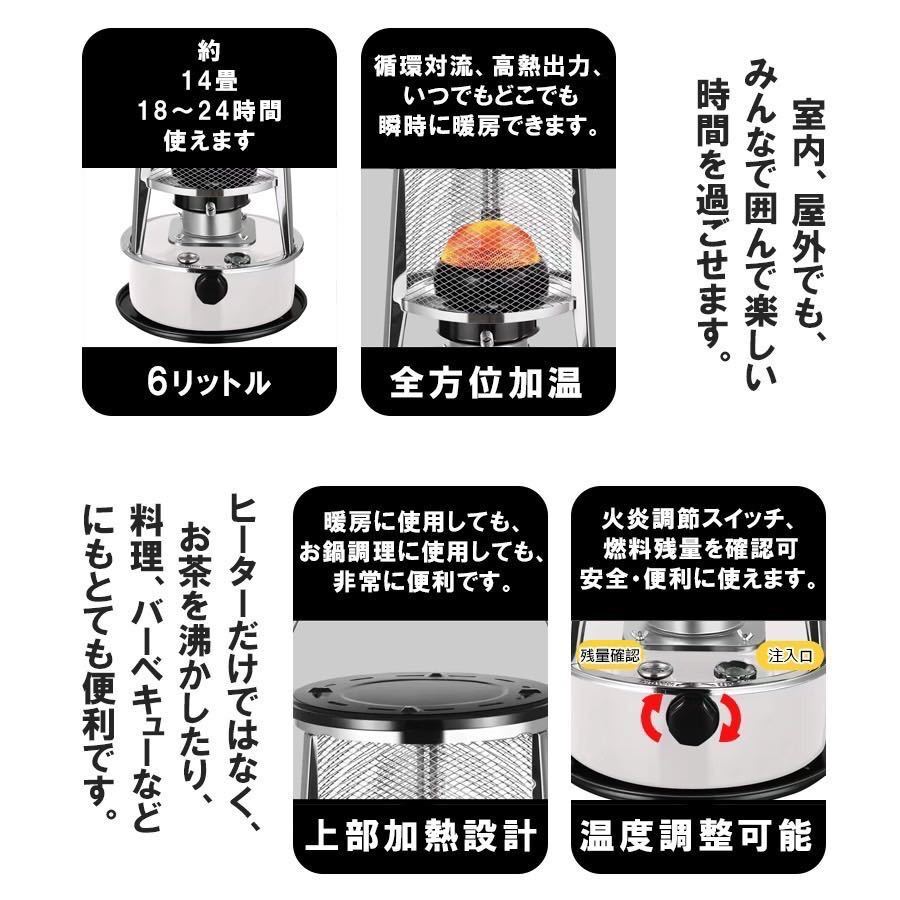 約
14畳
18～24時間
使えます

6リットル

循環対流、高熱出力、
いつでもどこでも
瞬時に暖房できます。

全方位加温

室内、屋外でも、
みんなで囲んで楽しい
時間を過ごせます。

ヒーターだけではなく、
お茶を沸かしたり、
料理、バーベキューなど
にもとても便利です。

暖房に使用しても、
お鍋調理に使用しても、
非常に便利です。

上部加熱設計

火炎調節スイッチ、
燃料残量を確認可
安全・便利に使えます。

残量確認
注入口

温度調整可能