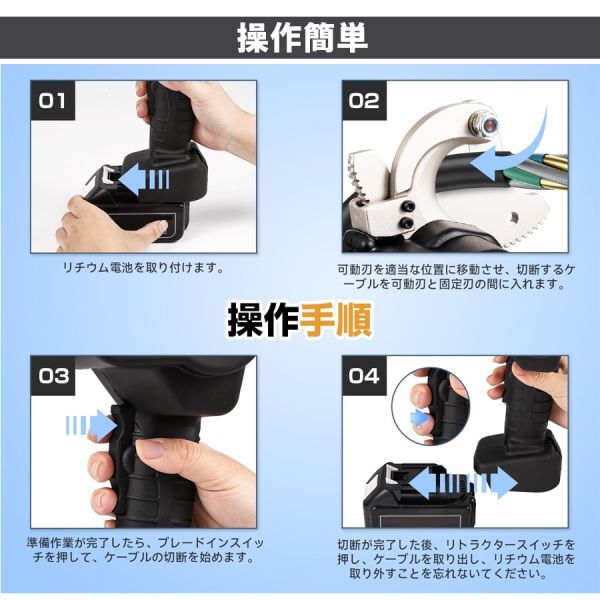 操作簡単

01

リチウム電池を取り付けます。

02

可動刃を適当な位置に移動させ、切断するケーブルを可動刃と固定刃の間に入れます。

操作手順

03

準備作業が完了したら、ブレードインスイッチを押して、ケーブルの切断を始めます。

04

切断が完了した後、リトラクタースイッチを押し、ケーブルを取り出し、リチウム電池を取り外すことを忘れないでください。