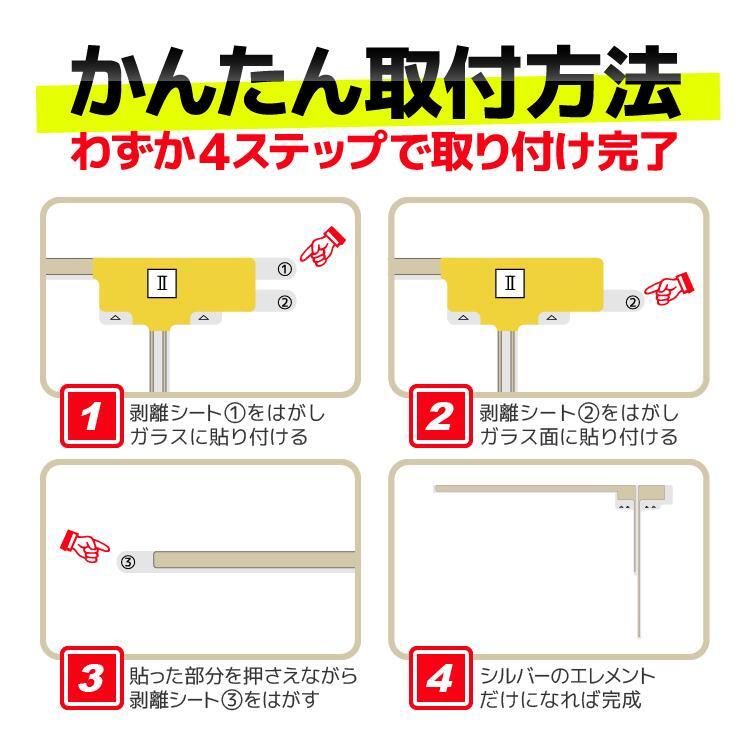 かんたん取付方法
わずか4ステップで取り付け完了

Ⅱ
①
②

1
剥離シート①をはがし
ガラスに貼り付ける

Ⅱ
②

2
剥離シート②をはがし
ガラス面に貼り付ける

③

3
貼った部分を押さえながら
剥離シート③をはがす

4
シルバーのエレメント
だけになれば完成